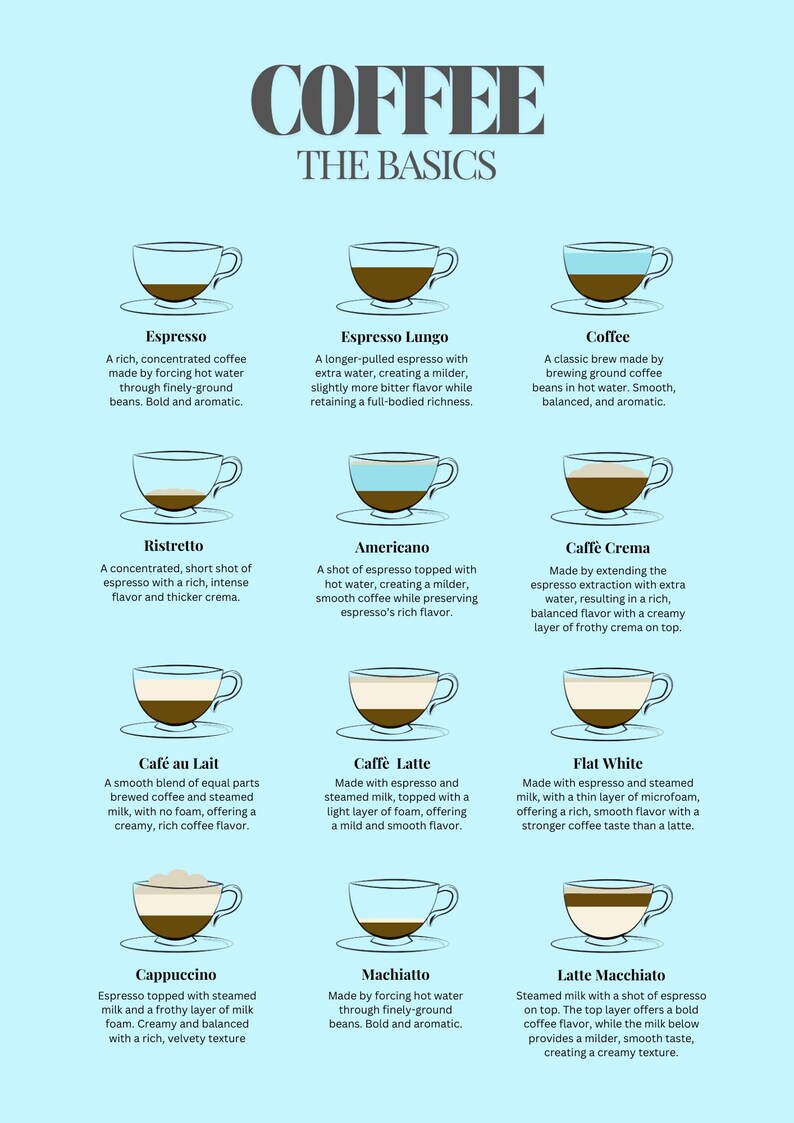 COFFEE
THE BASICS

Espresso
A rich, concentrated coffee made by forcing hot water through finely-ground beans. Bold and aromatic.

Espresso Lungo
A longer-pulled espresso with extra water, creating a milder, slightly more bitter flavor while retaining a full-bodied richness.

Coffee
A classic brew made by brewing ground coffee beans in hot water. Smooth, balanced, and aromatic.

Ristretto
A concentrated, short shot of espresso with a rich, intense flavor and thicker crema.

Americano
A shot of espresso topped with hot water, creating a milder, smooth coffee while preserving espresso's rich flavor.

Caffè Crema
Made by extending the espresso extraction with extra water, resulting in a rich, balanced flavor with a creamy layer of frothy crema on top.

Café au Lait
A smooth blend of equal parts brewed coffee and steamed milk, with no foam, offering a creamy, rich coffee flavor.

Caffè Latte
Made with espresso and steamed milk, topped with a light layer of foam, offering a mild and smooth flavor.

Flat White
Made with espresso and steamed milk, with a thin layer of microfoam, offering a rich, smooth flavor with a stronger coffee taste than a latte.

Cappuccino
Espresso topped with steamed milk and a frothy layer of milk foam. Creamy and balanced with a rich, velvety texture

Machiatto
Made by forcing hot water through finely-ground beans. Bold and aromatic.

Latte Macchiato
Steamed milk with a shot of espresso on top. The top layer offers a bold coffee flavor, while the milk below provides a milder, smooth taste, creating a creamy texture.