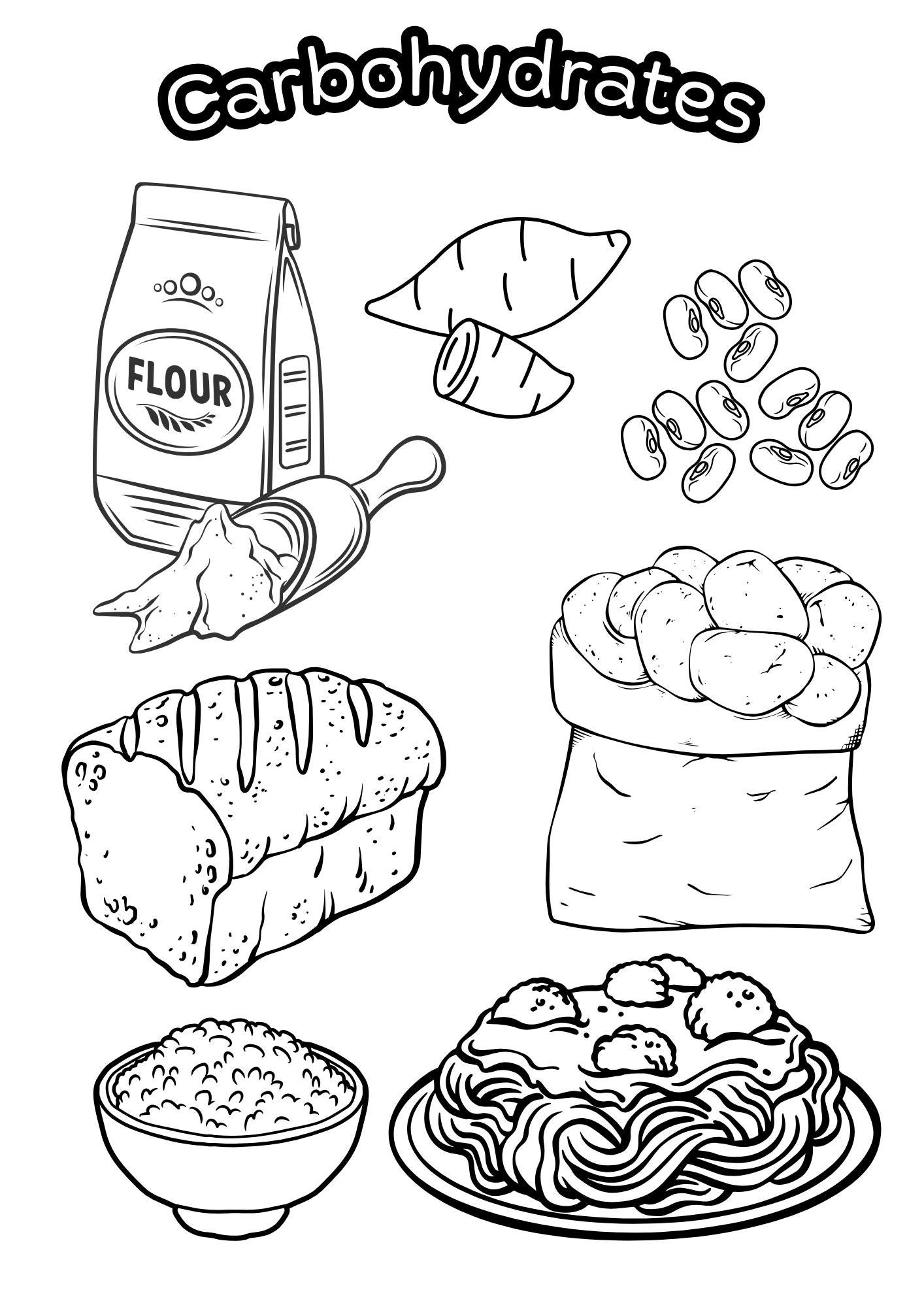 Carbohydrates

FLOUR