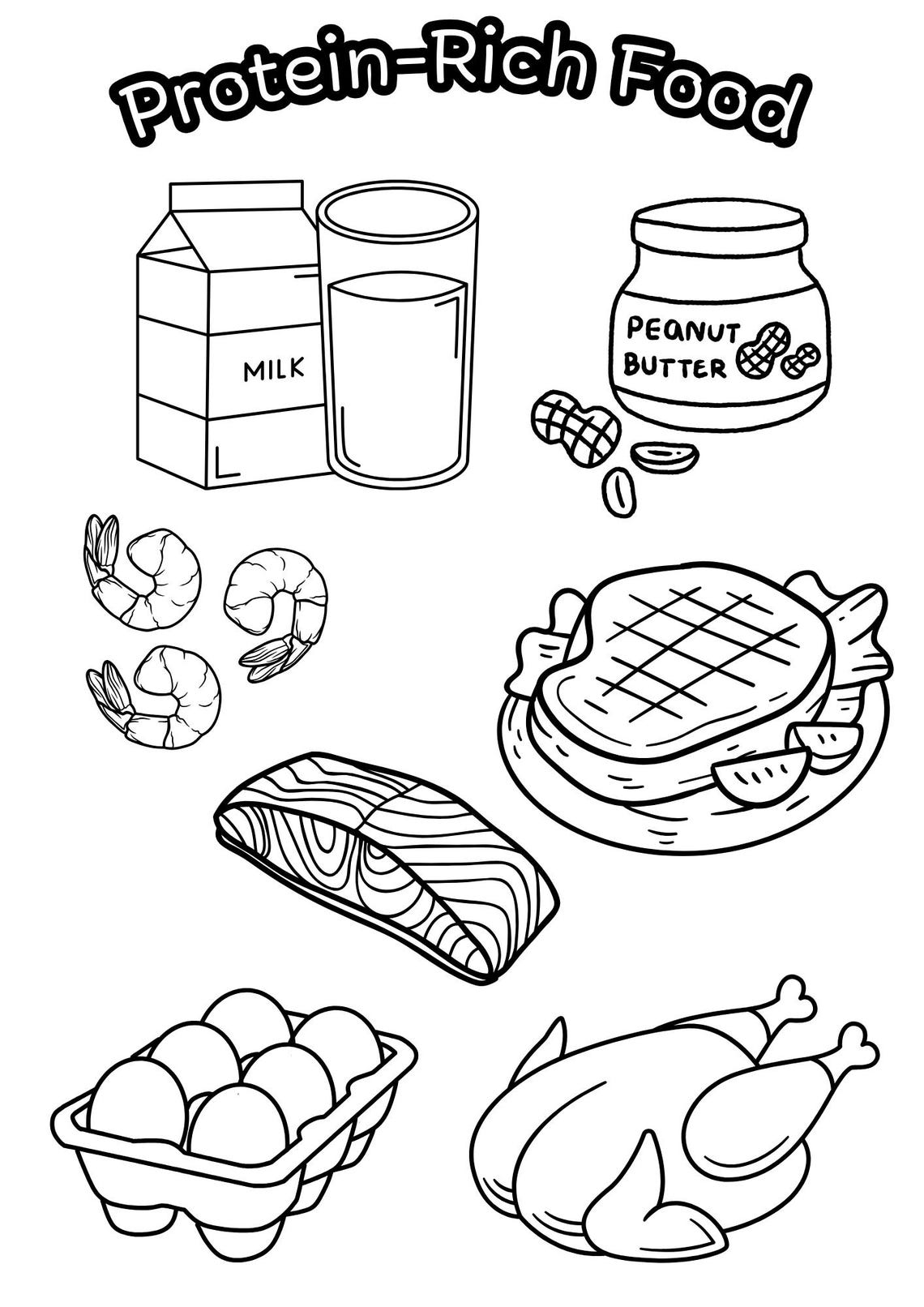 Protein-Rich Food

MILK

PEANUT
BUTTER