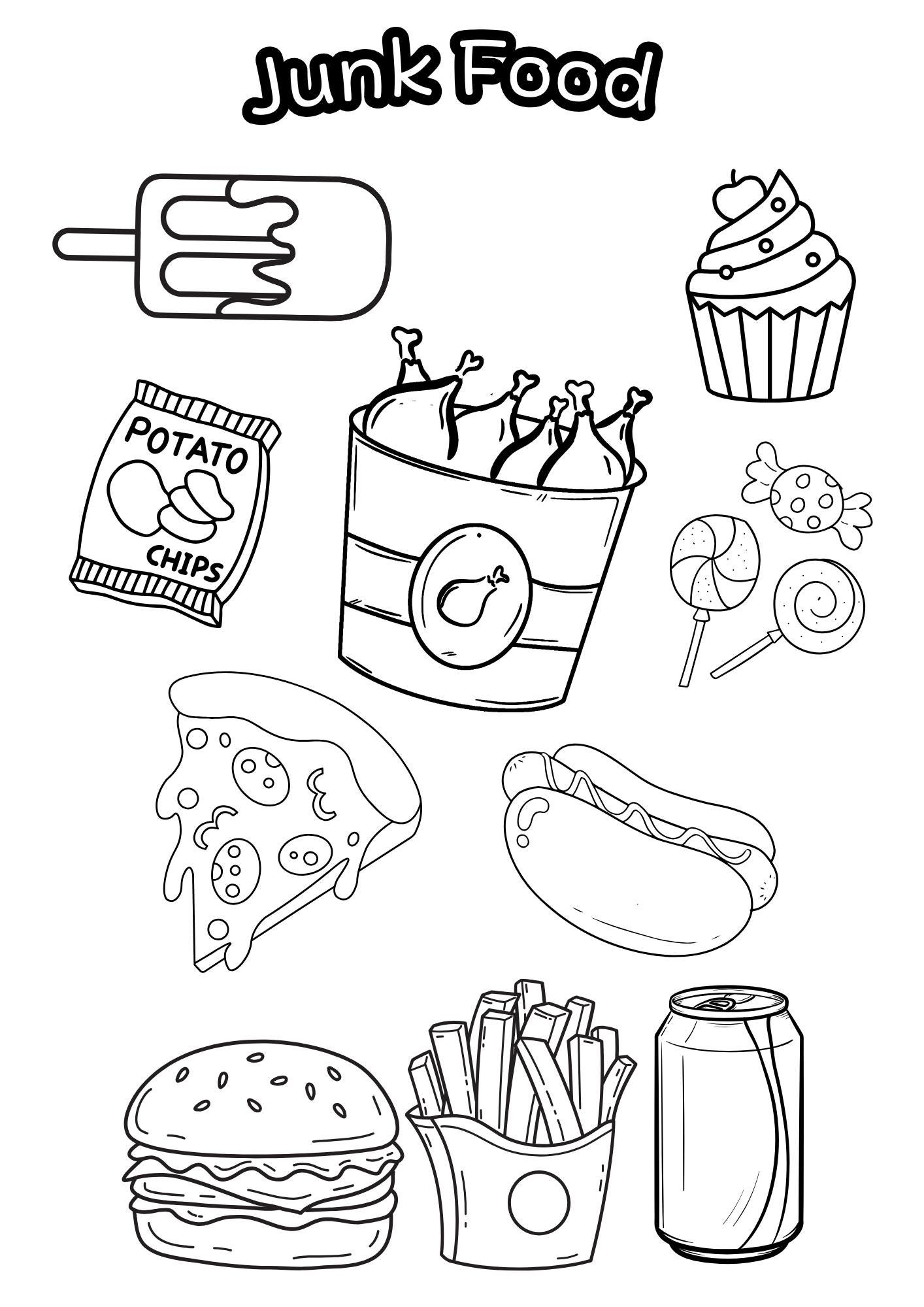 Junk Food

POTATO
CHIPS