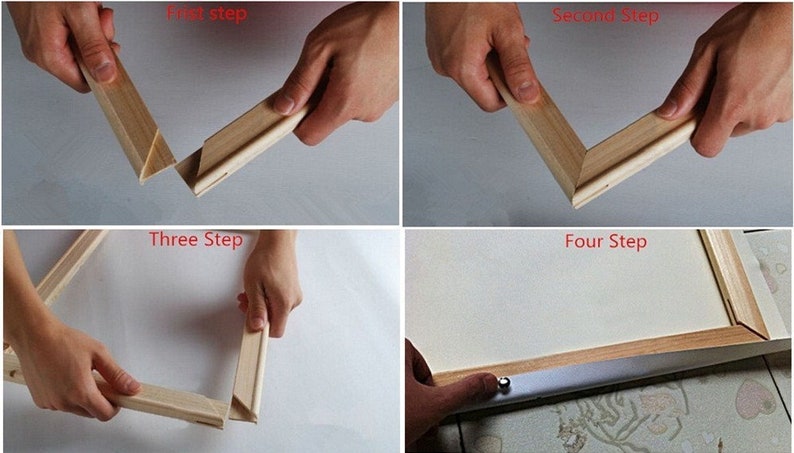 Frist step

Second Step

Three Step

Four Step