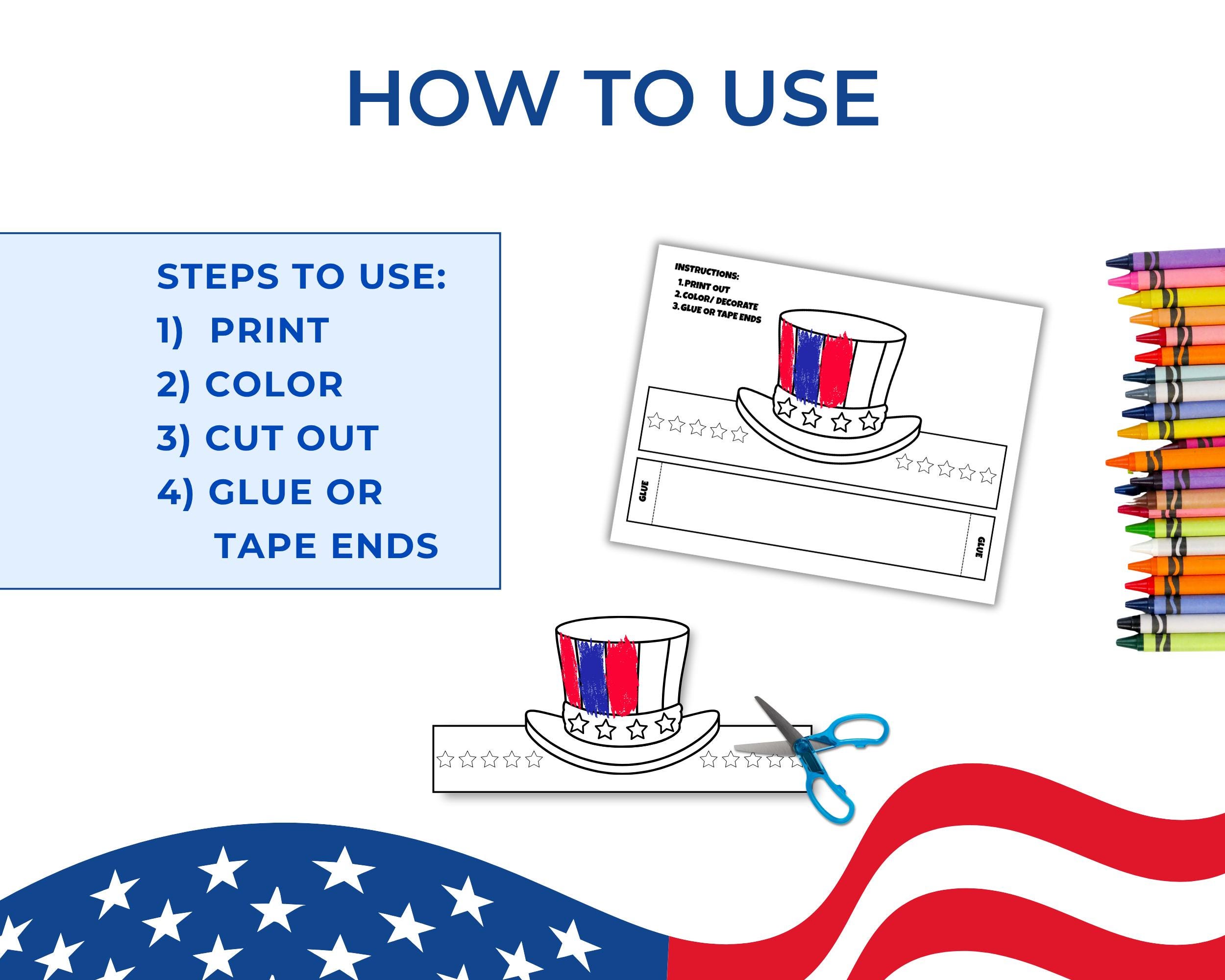 HOW TO USE

STEPS TO USE:
1) PRINT
2) COLOR
3) CUT OUT
4) GLUE OR TAPE ENDS

INSTRUCTIONS:
1. PRINT OUT
2. COLOR/ DECORATE
3. GLUE OR TAPE ENDS

GLUE

GLUE