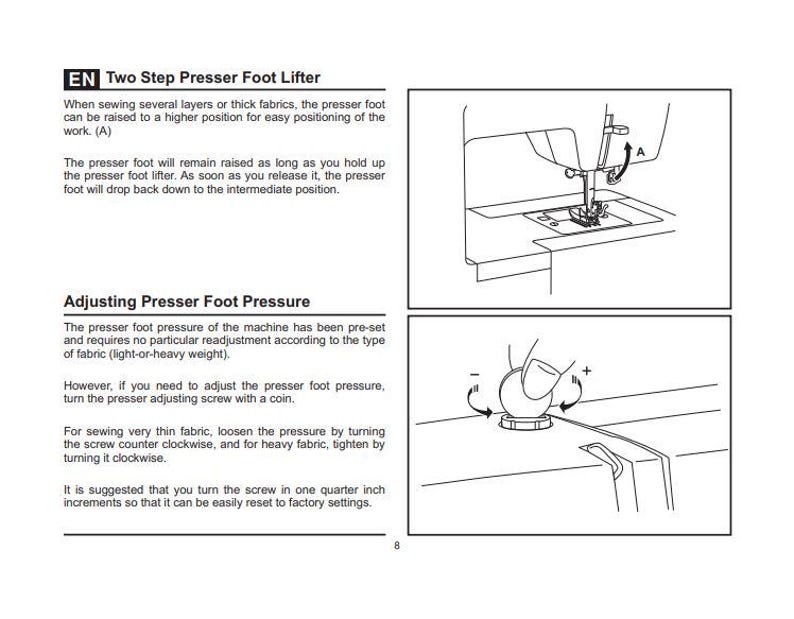 EN Two Step Presser Foot Lifter

When sewing several layers or thick fabrics, the presser foot can be raised to a higher position for easy positioning of the work. (A)

The presser foot will remain raised as long as you hold up the presser foot lifter. As soon as you release it, the presser foot will drop back down to the intermediate position.

A

Adjusting Presser Foot Pressure

The presser foot pressure of the machine has been pre-set and requires no particular readjustment according to the type of fabric (light-or-heavy weight).

However, if you need to adjust the presser foot pressure, turn the presser adjusting screw with a coin.

For sewing very thin fabric, loosen the pressure by turning the screw counter clockwise, and for heavy fabric, tighten by turning it clockwise.

It is suggested that you turn the screw in one quarter inch increments so that it can be easily reset to factory settings.

−

+

8