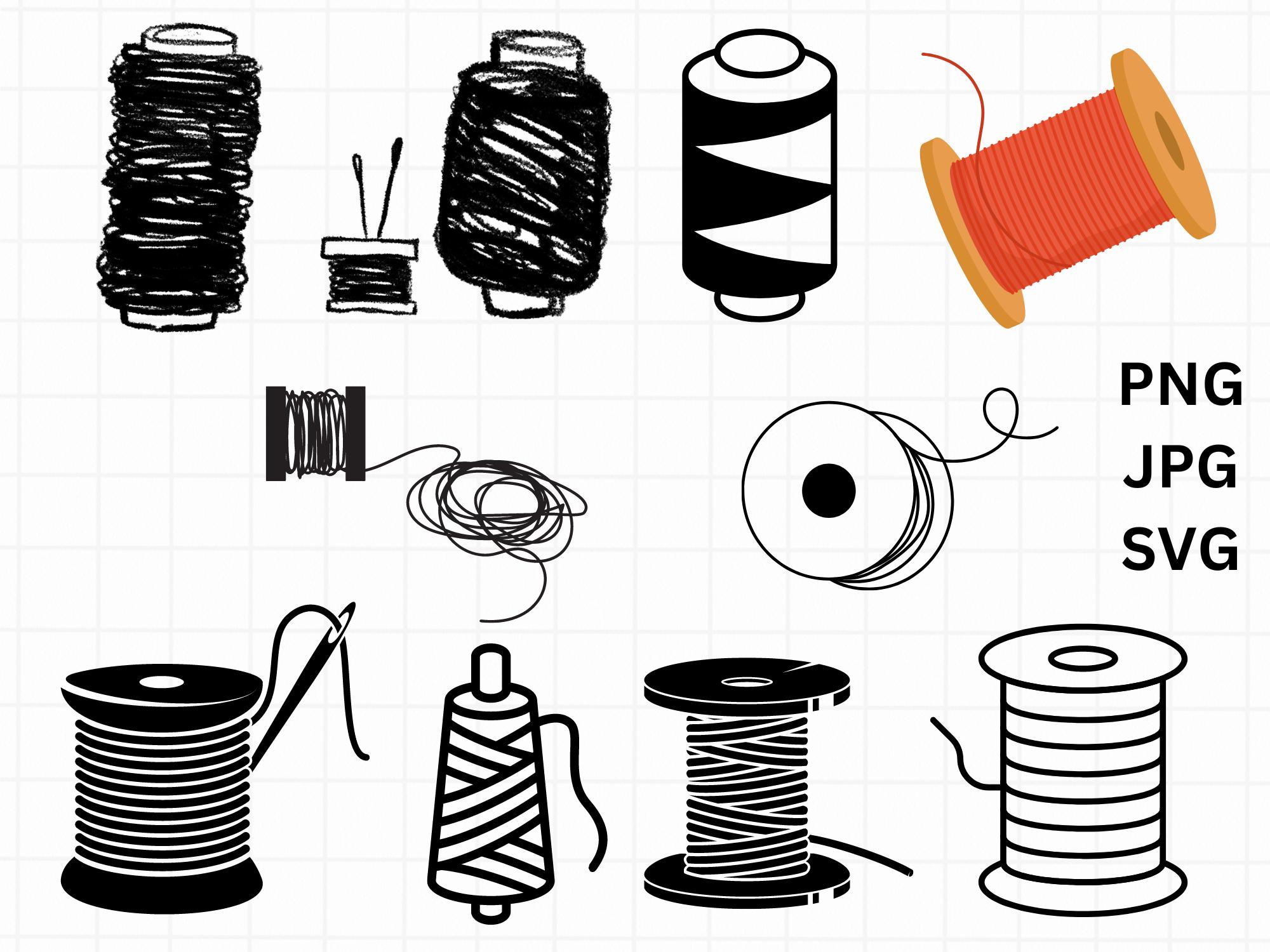 PNG
JPG
SVG