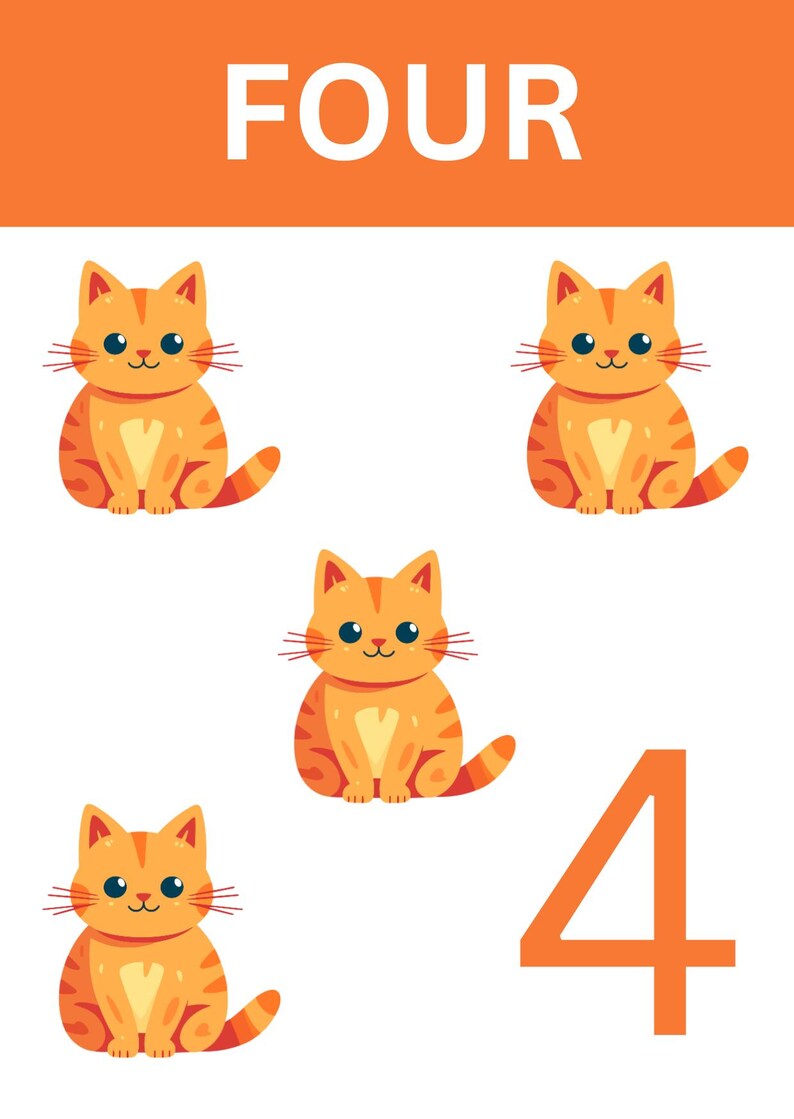 FOUR

4