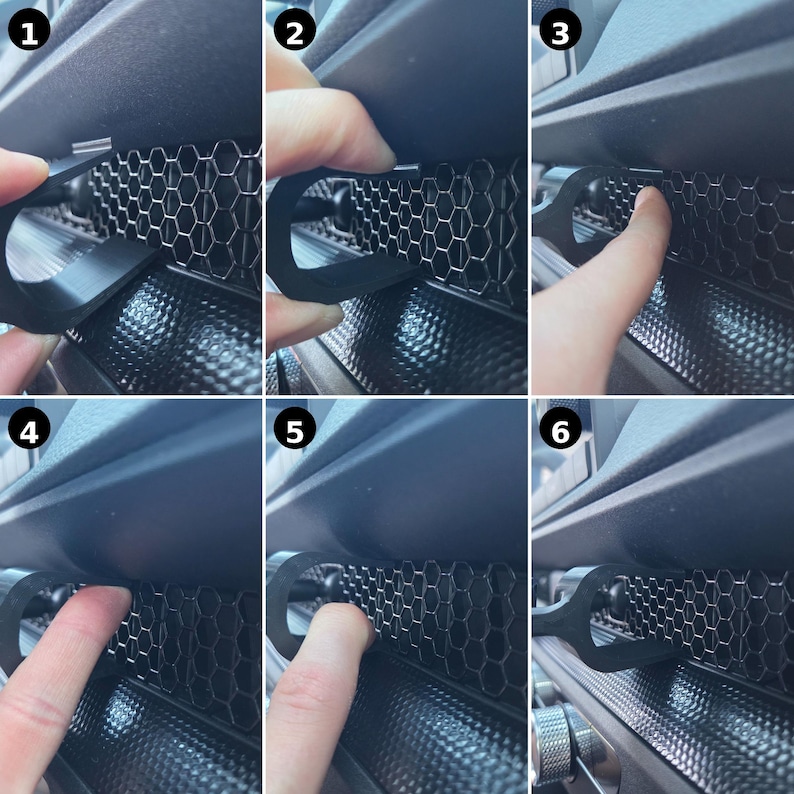 1

2

3

4

5

6