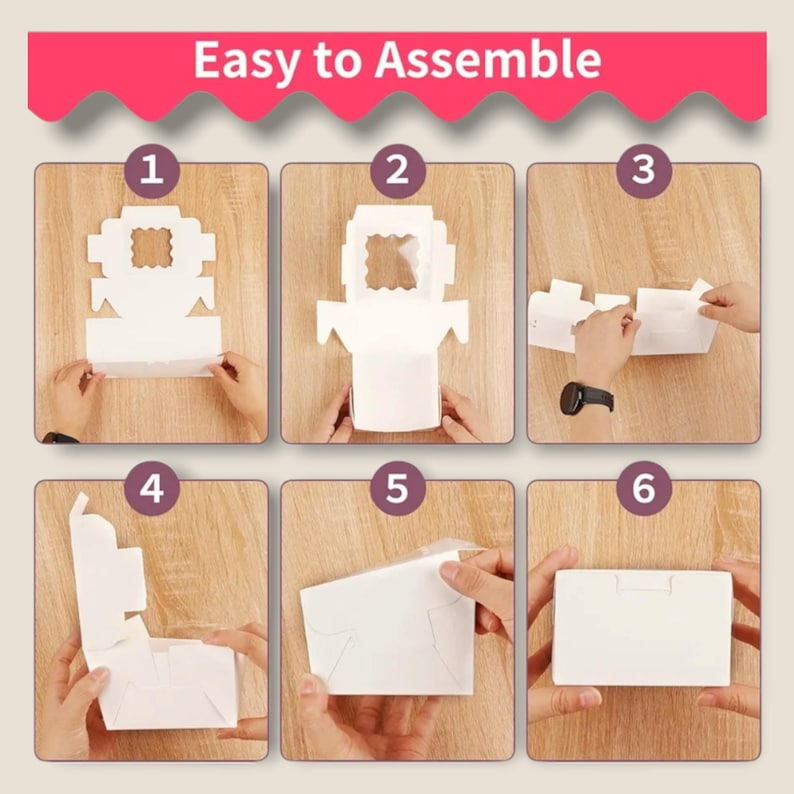 Easy to Assemble

1

2

3

4

5

6