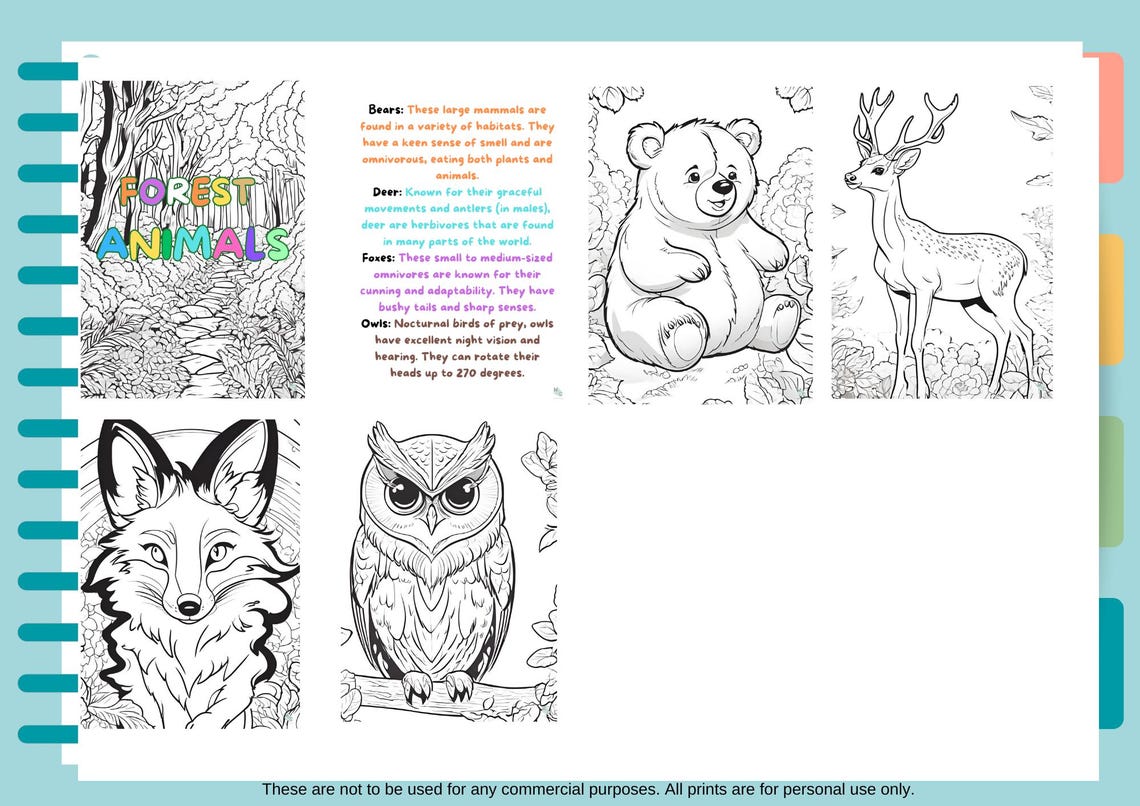 FOREST ANIMALS

Bears: These large mammals are found in a variety of habitats. They have a keen sense of smell and are omnivorous, eating both plants and animals.
Deer: Known for their graceful movements and antlers (in males), deer are herbivores that are found in many parts of the world.
Foxes: These small to medium-sized omnivores are known for their cunning and adaptability. They have bushy tails and sharp senses.
Owls: Nocturnal birds of prey, owls have excellent night vision and hearing. They can rotate their heads up to 270 degrees.

These are not to be used for any commercial purposes. All prints are for personal use only.