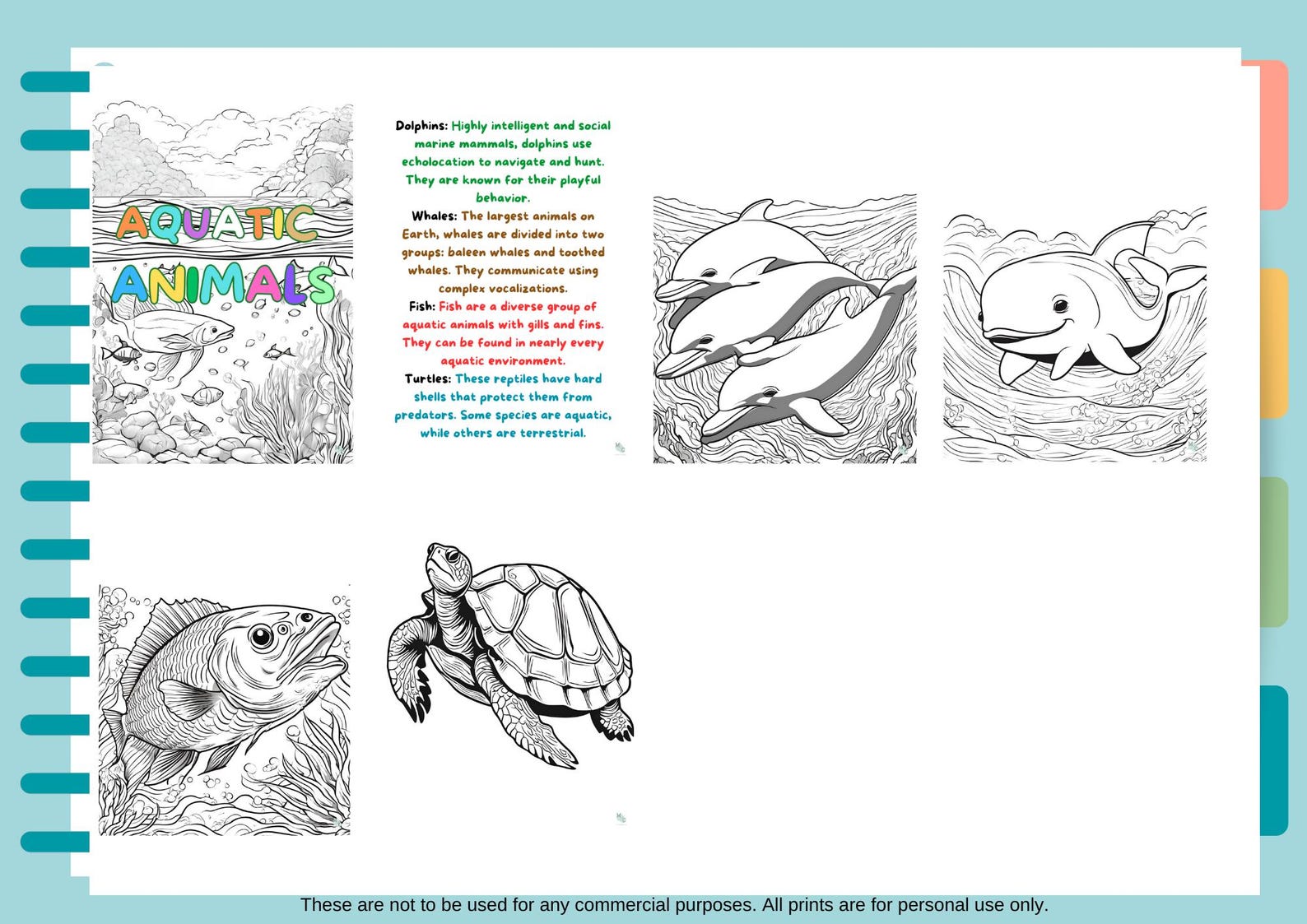 AQUATIC ANIMALS

Dolphins: Highly intelligent and social marine mammals, dolphins use echolocation to navigate and hunt. They are known for their playful behavior.
Whales: The largest animals on Earth, whales are divided into two groups: baleen whales and toothed whales. They communicate using complex vocalizations.
Fish: Fish are a diverse group of aquatic animals with gills and fins. They can be found in nearly every aquatic environment.
Turtles: These reptiles have hard shells that protect them from predators. Some species are aquatic, while others are terrestrial.

These are not to be used for any commercial purposes. All prints are for personal use only.