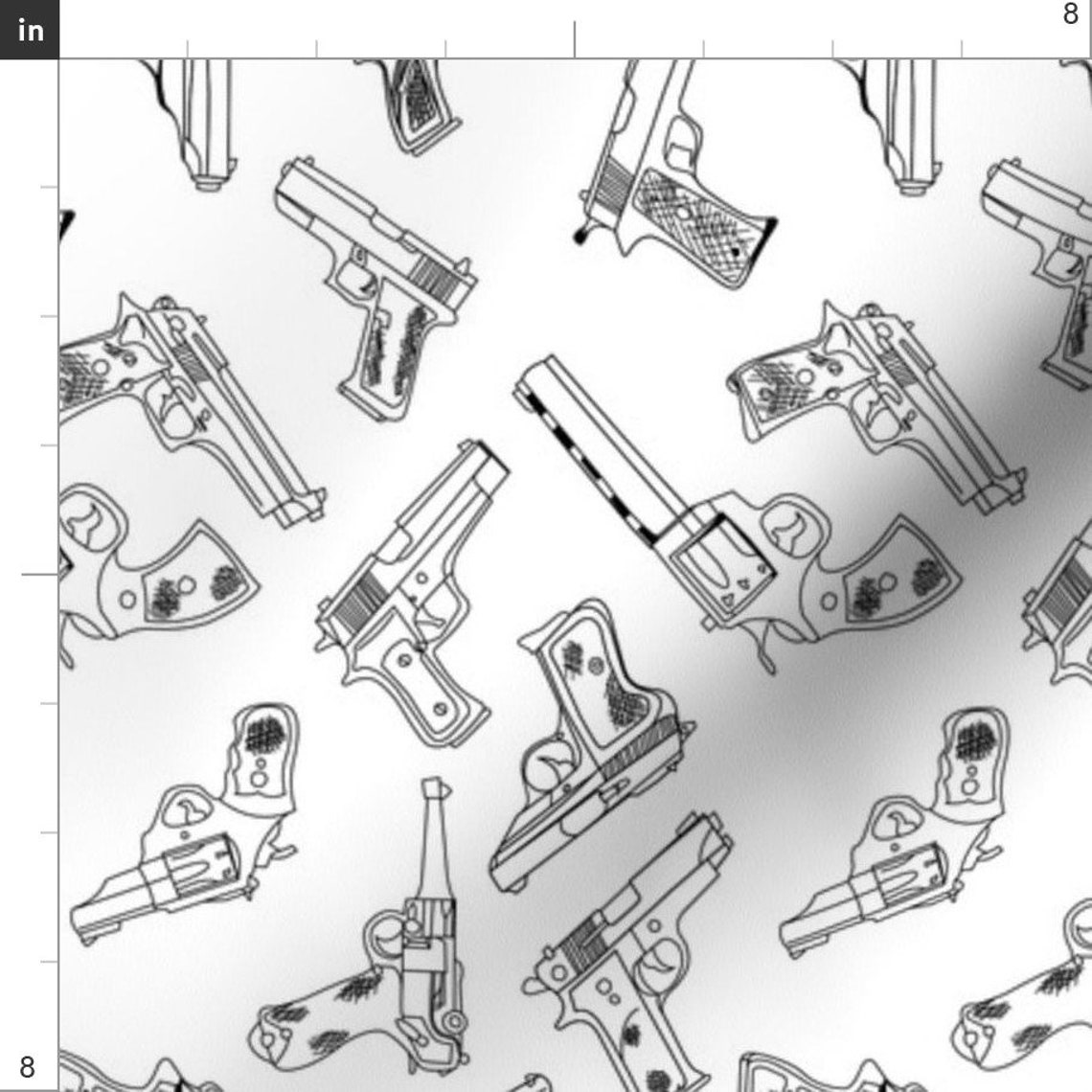 in
8
8