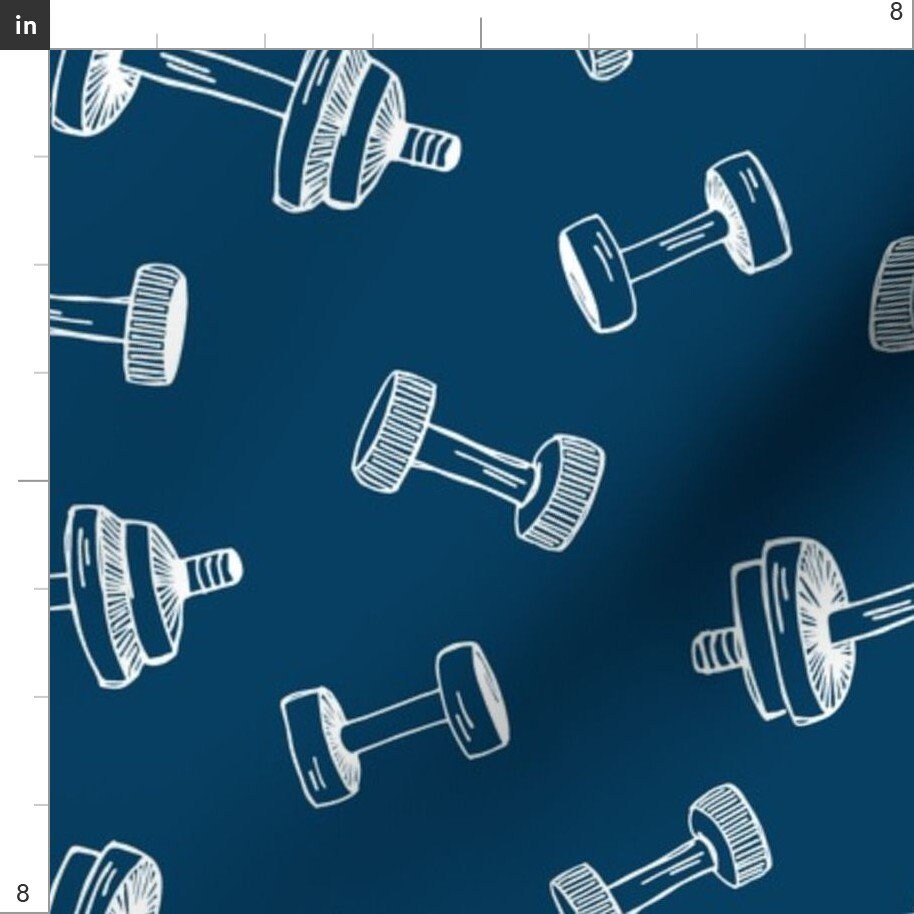 in
8
8