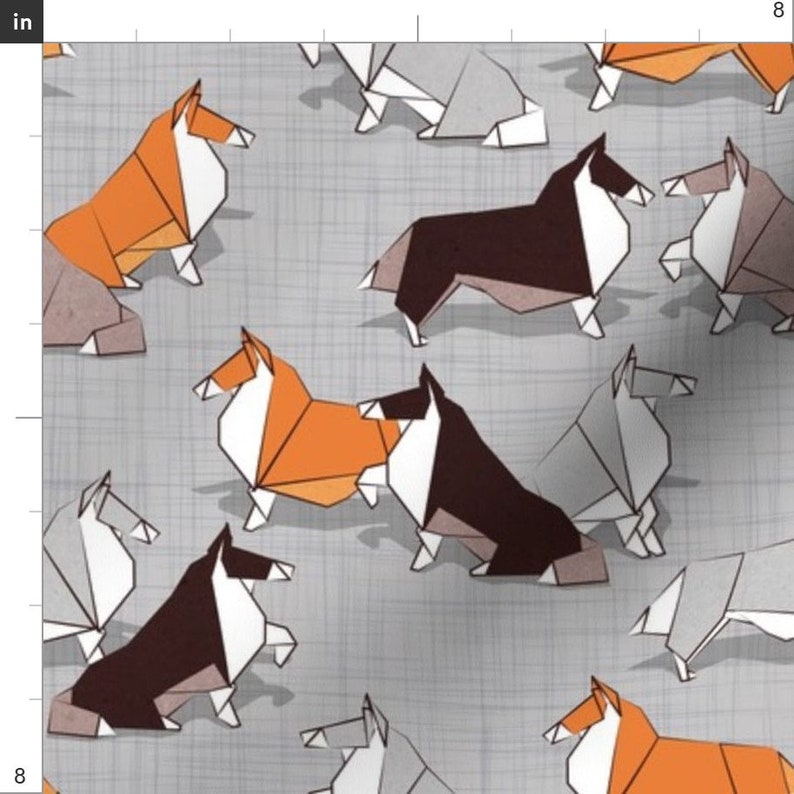 in
8
8