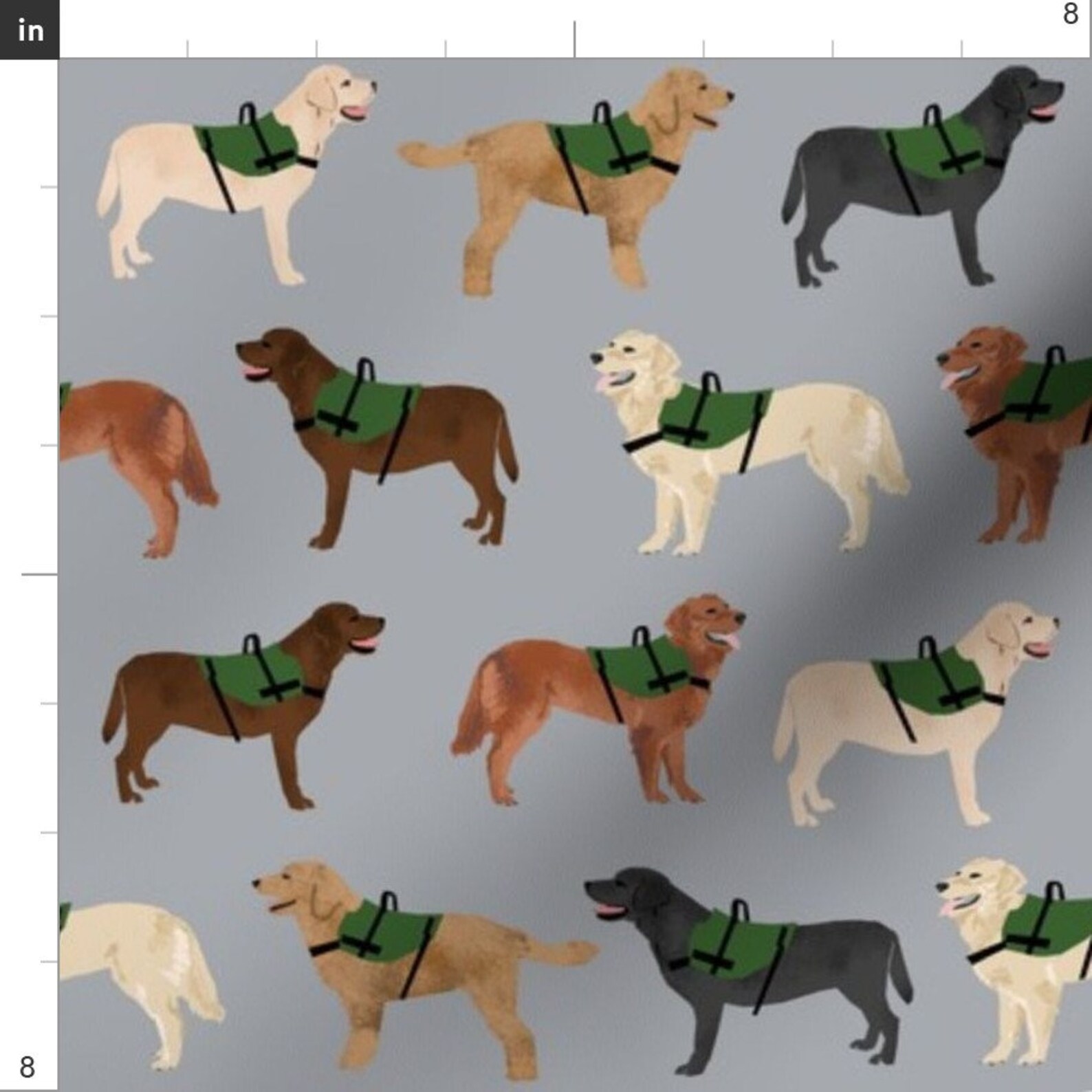 in
8
8