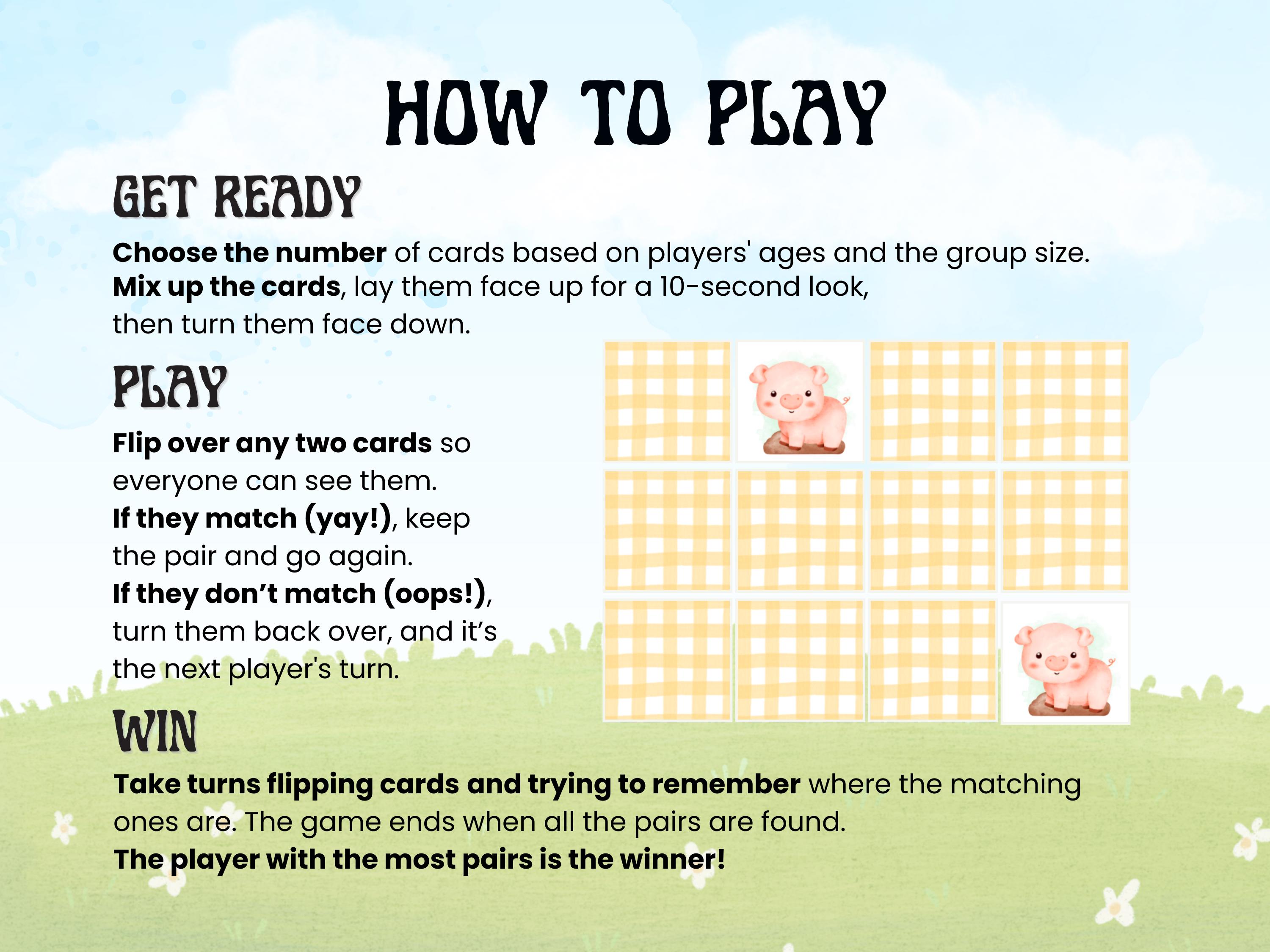 HOW TO PLAY

GET READY

Choose the number of cards based on players' ages and the group size. Mix up the cards, lay them face up for a 10-second look, then turn them face down.

PLAY

Flip over any two cards so everyone can see them. If they match (yay!), keep the pair and go again. If they don't match (oops!), turn them back over, and it's the next player's turn.

WIN

Take turns flipping cards and trying to remember where the matching ones are. The game ends when all the pairs are found. The player with the most pairs is the winner!