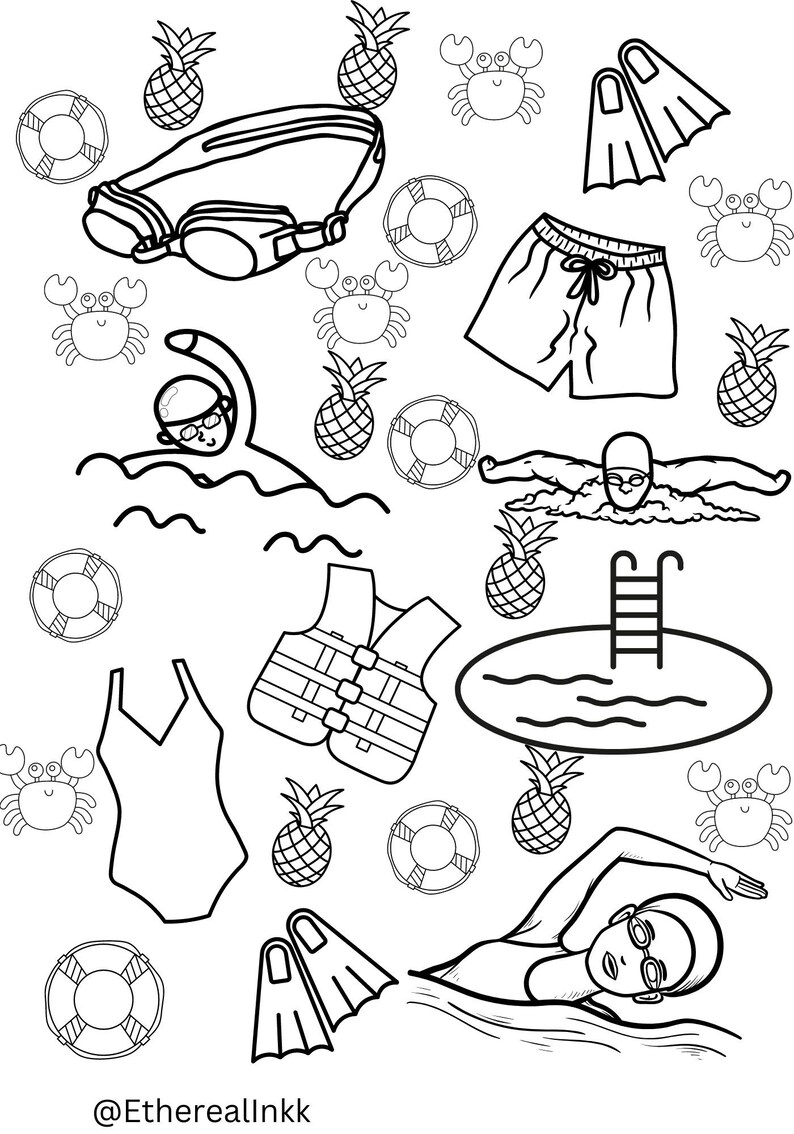 @EtherealInkk