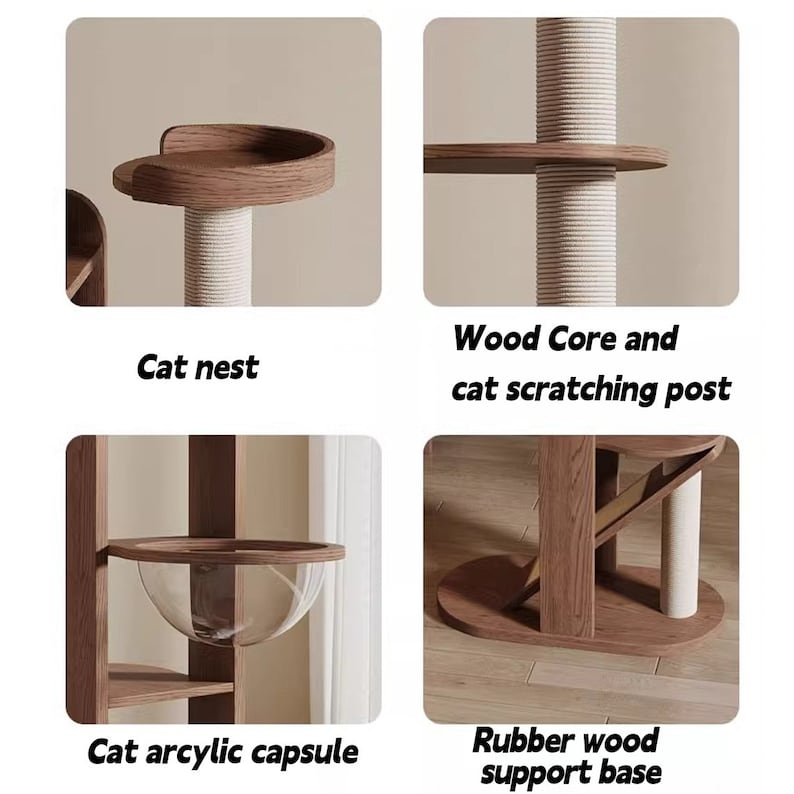 Cat nest

Wood Core and
cat scratching post

Cat arcylic capsule

Rubber wood
support base