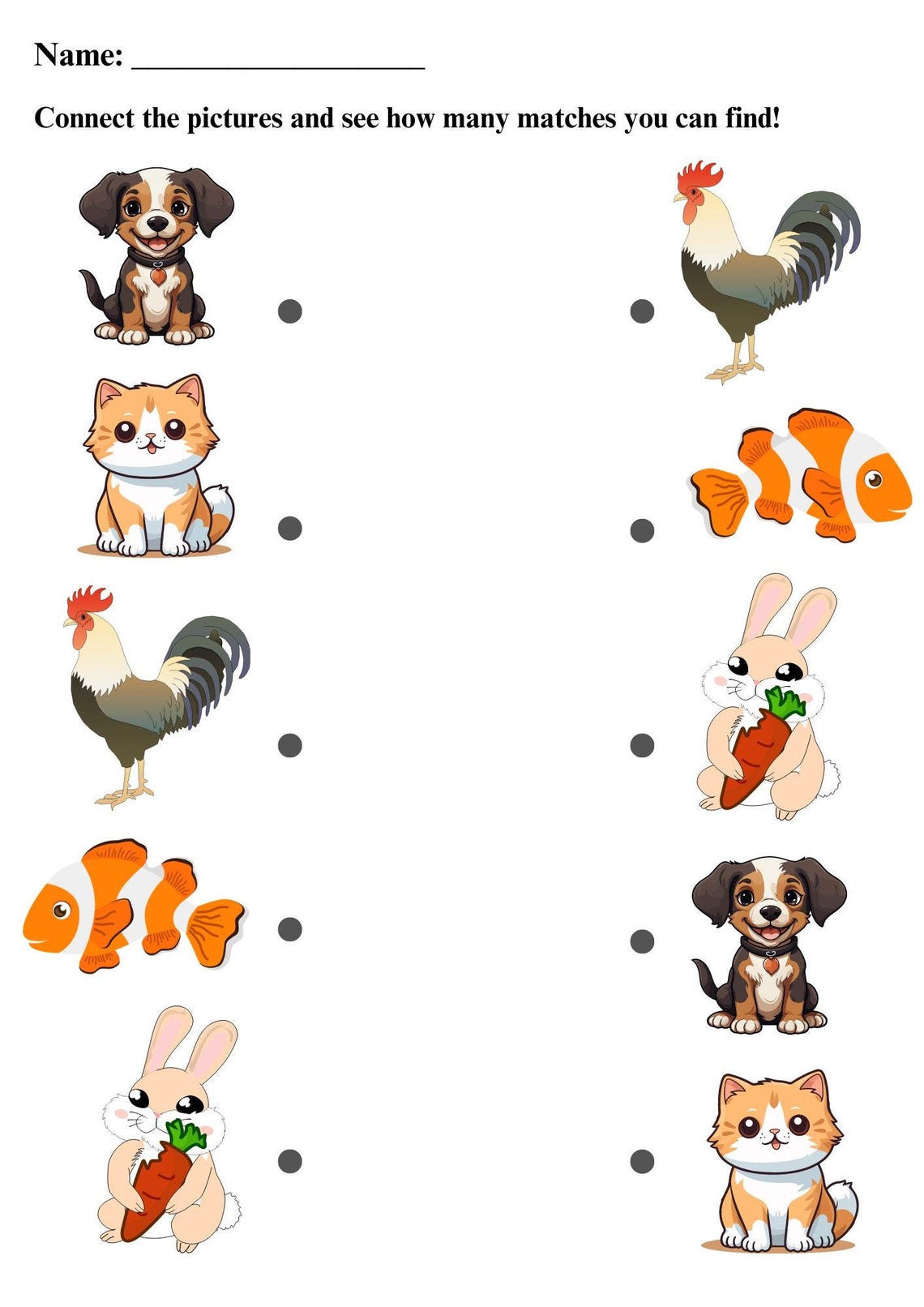 Name: ___________________

Connect the pictures and see how many matches you can find!