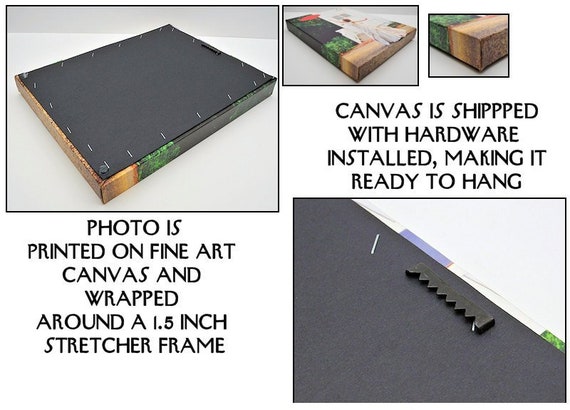 CANVAS IS SHIPPPED WITH HARDWARE INSTALLED, MAKING IT READY TO HANG

PHOTO IS PRINTED ON FINE ART CANVAS AND WRAPPED AROUND A 1.5 INCH STRETCHER FRAME