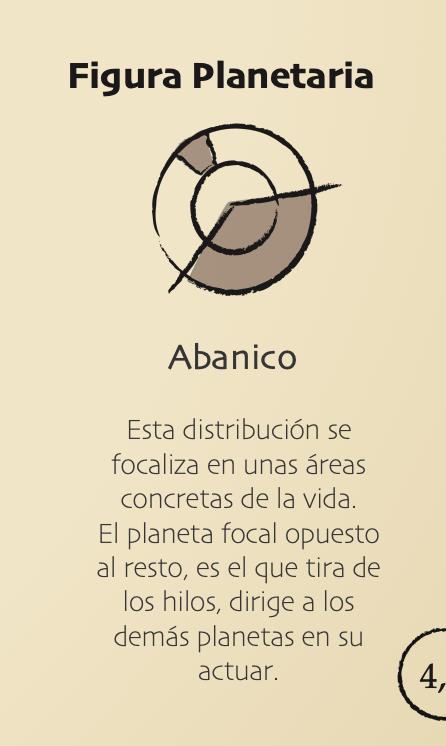 Figura Planetaria

Abanico

Esta distribución se focaliza en unas áreas concretas de la vida. El planeta focal opuesto al resto, es el que tira de los hilos, dirige a los demás planetas en su actuar.

4,