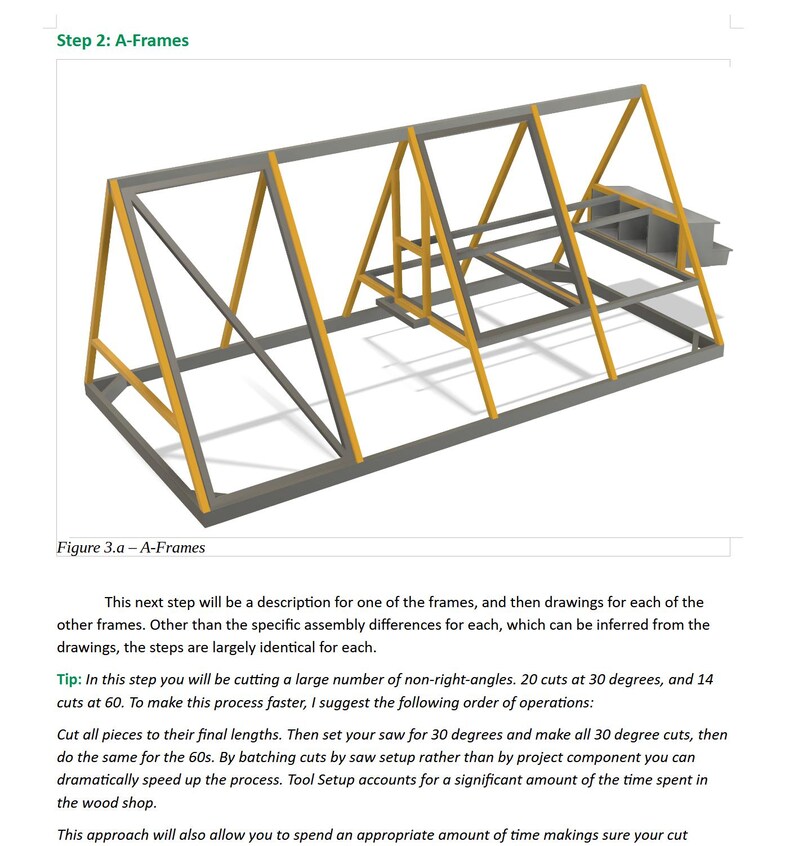 Step 2: A-Frames

Figure 3.a – A-Frames

This next step will be a description for one of the frames, and then drawings for each of the other frames. Other than the specific assembly differences for each, which can be inferred from the drawings, the steps are largely identical for each.

Tip: In this step you will be cutting a large number of non-right-angles. 20 cuts at 30 degrees, and 14 cuts at 60. To make this process faster, I suggest the following order of operations:

Cut all pieces to their final lengths. Then set your saw for 30 degrees and make all 30 degree cuts, then do the same for the 60s. By batching cuts by saw setup rather than by project component you can dramatically speed up the process. Tool Setup accounts for a significant amount of the time spent in the wood shop.

This approach will also allow you to spend an appropriate amount of time makings sure your cut