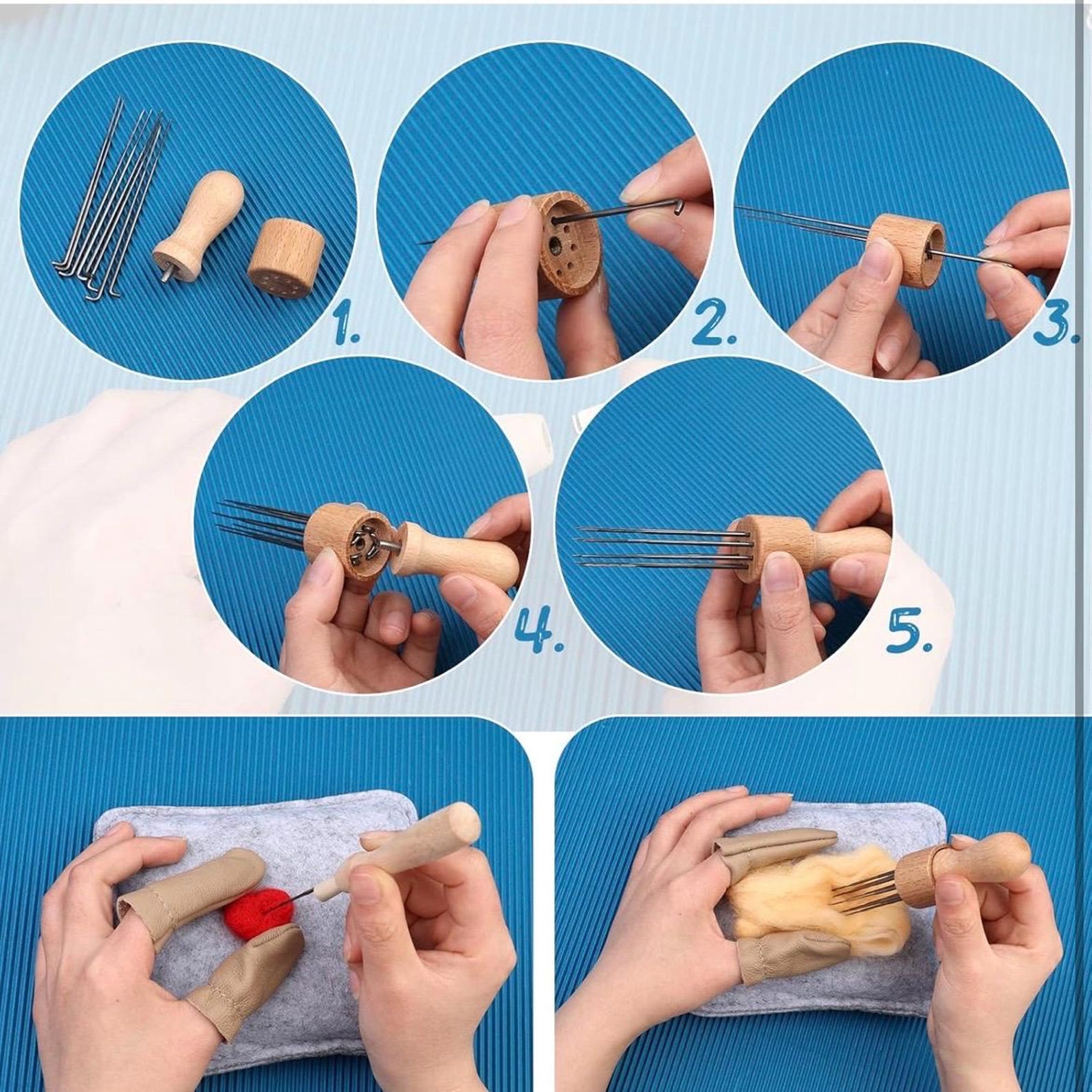 1.

2.

3.

4.

5.