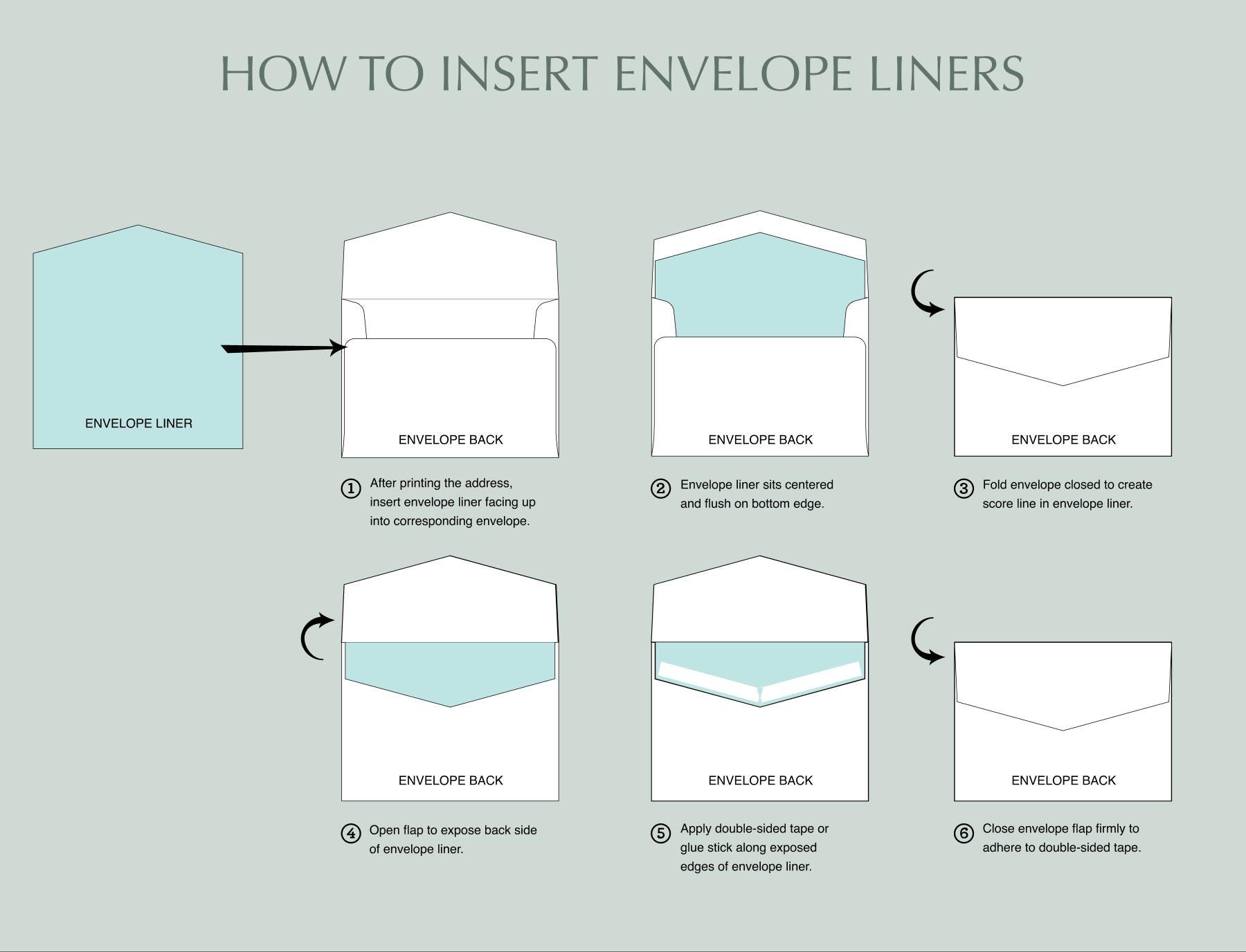 HOW TO INSERT ENVELOPE LINERS

ENVELOPE LINER

ENVELOPE BACK

① After printing the address, insert envelope liner facing up into corresponding envelope.

ENVELOPE BACK

② Envelope liner sits centered and flush on bottom edge.

ENVELOPE BACK

③ Fold envelope closed to create score line in envelope liner.

ENVELOPE BACK

④ Open flap to expose back side of envelope liner.

ENVELOPE BACK

⑤ Apply double-sided tape or glue stick along exposed edges of envelope liner.

ENVELOPE BACK

⑥ Close envelope flap firmly to adhere to double-sided tape.