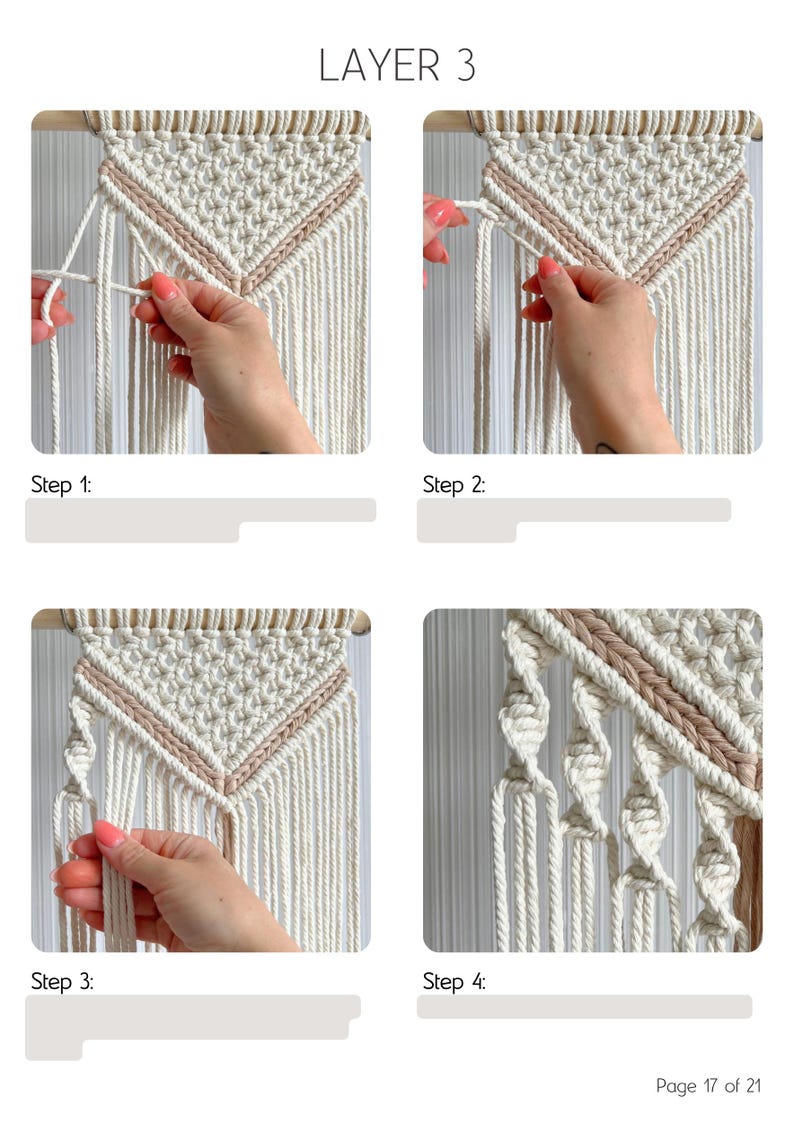 LAYER 3

Step 1:

Step 2:

Step 3:

Step 4:

Page 17 of 21