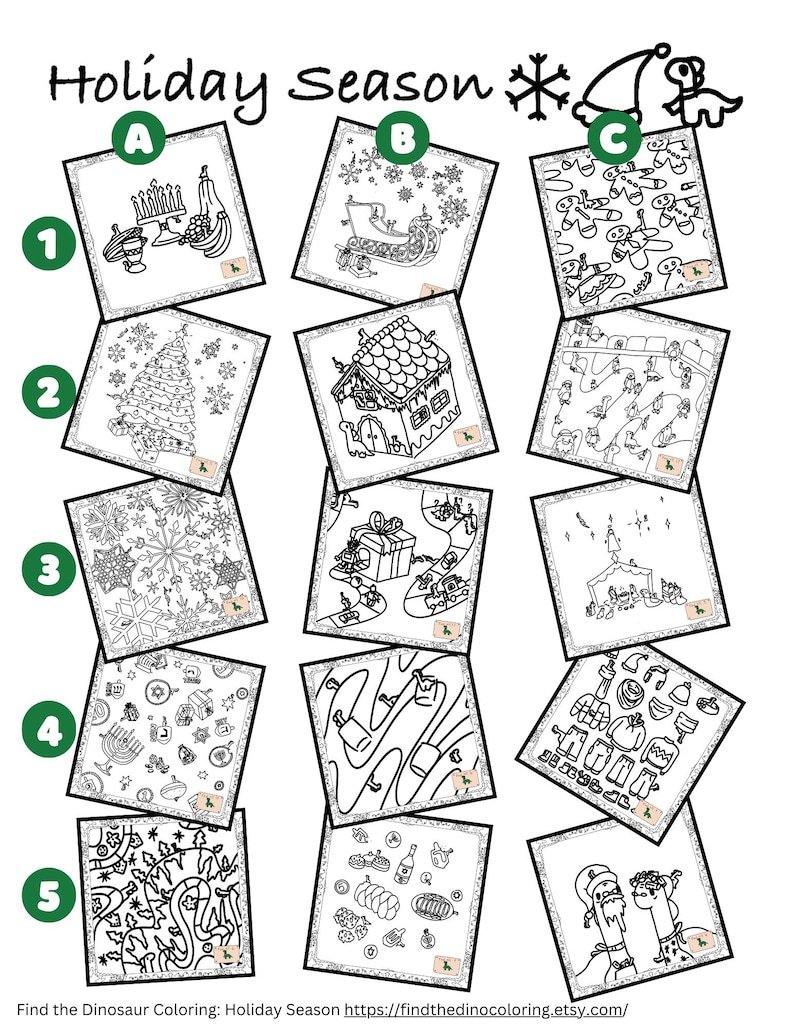 Holiday Season

A B C

1

2

3

4

5

Find the Dinosaur Coloring: Holiday Season https://findthedinocoloring.etsy.com/