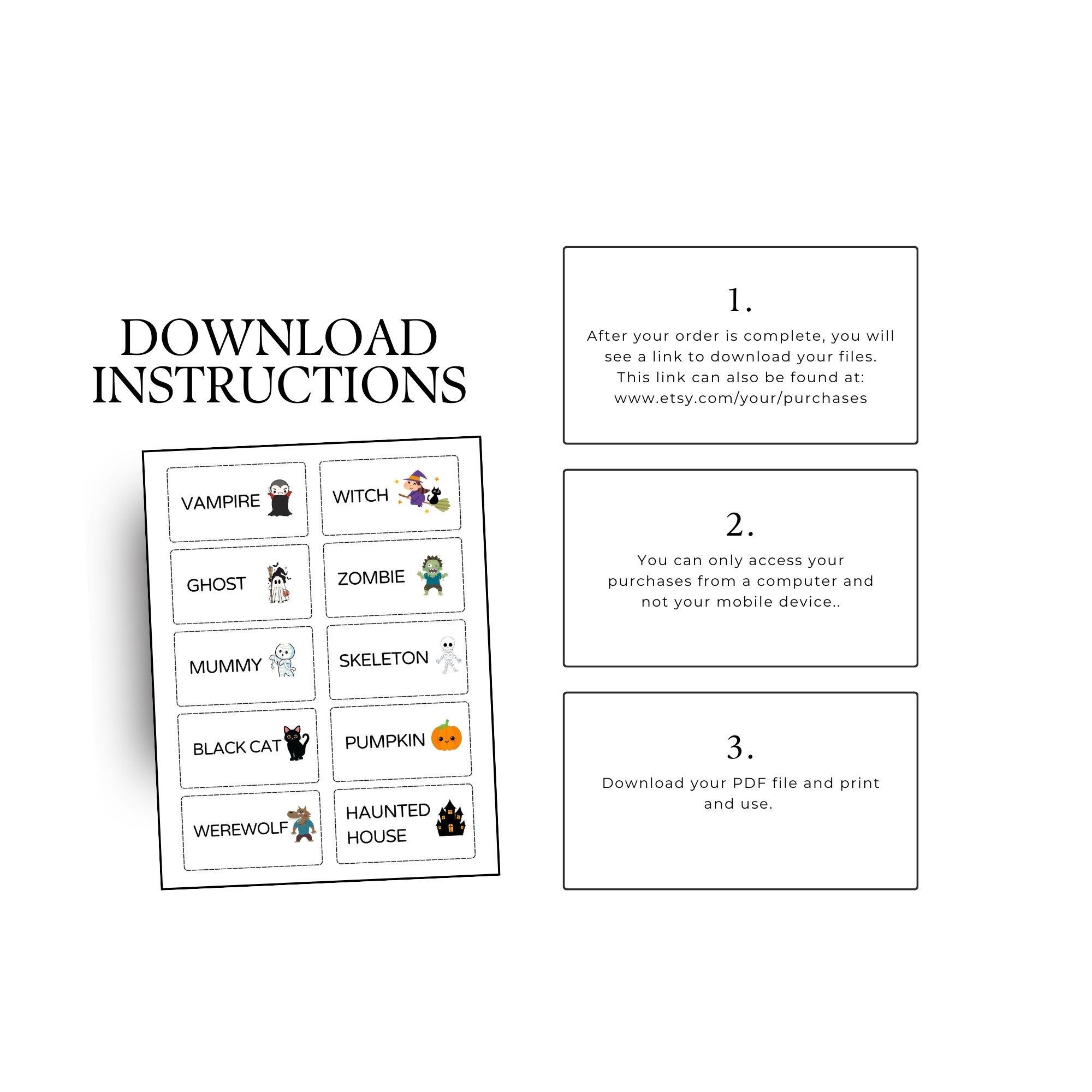 DOWNLOAD INSTRUCTIONS

VAMPIRE

WITCH

GHOST

ZOMBIE

MUMMY

SKELETON

BLACK CAT

PUMPKIN

WEREWOLF

HAUNTED HOUSE

1.

After your order is complete, you will see a link to download your files. This link can also be found at: www.etsy.com/your/purchases

2.

You can only access your purchases from a computer and not your mobile device..

3.

Download your PDF file and print and use.