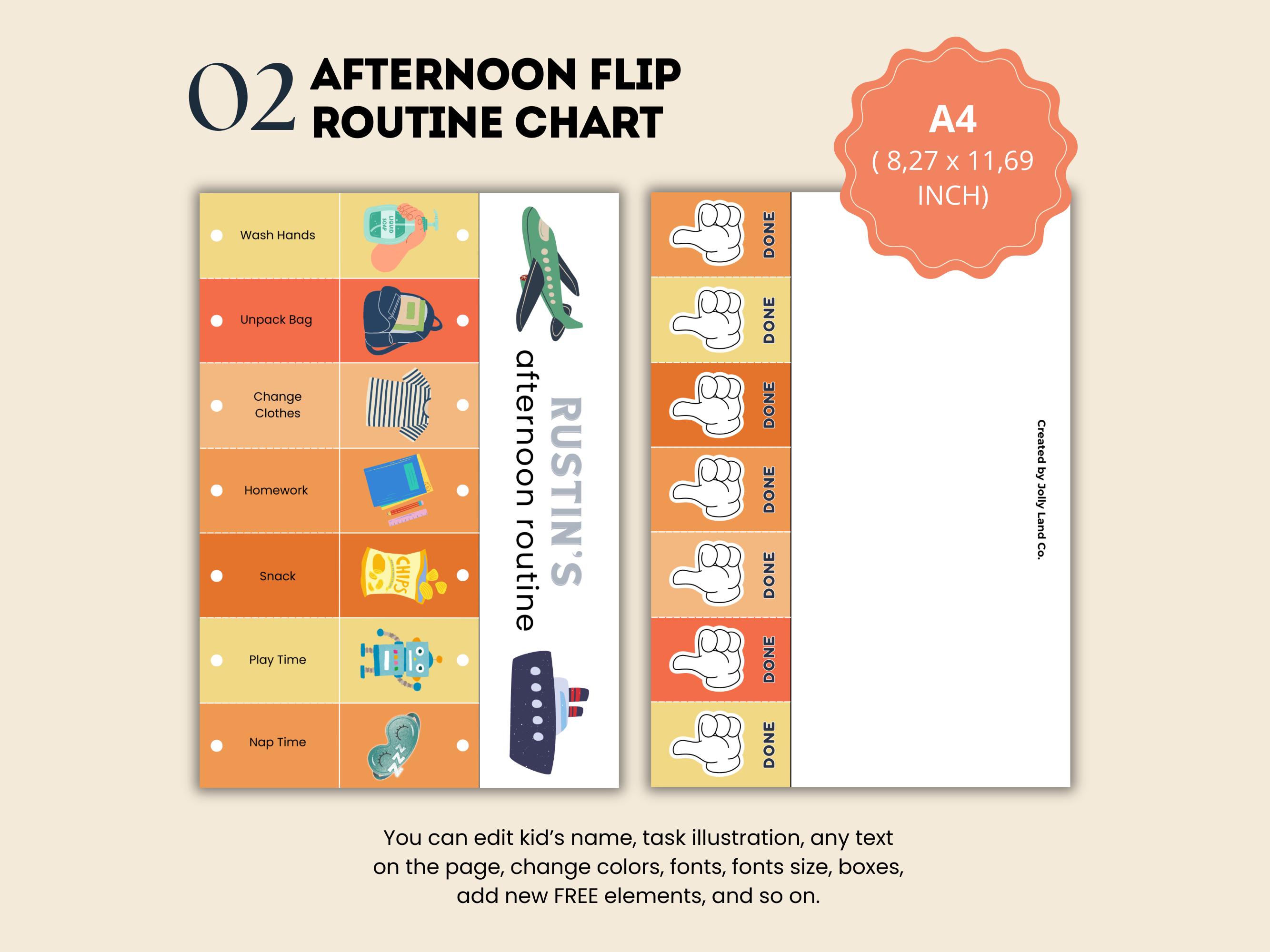 02 AFTERNOON FLIP ROUTINE CHART

A4
( 8,27 x 11,69 INCH)

Wash Hands

LIQUID SOAP

Unpack Bag

Change Clothes

Homework

Snack

CHIPS

Play Time

Nap Time

ZZZ

RUSTIN'S
afternoon routine

DONE

DONE

DONE

DONE

DONE

DONE

DONE

Created by Jolly Land Co.

You can edit kid's name, task illustration, any text on the page, change colors, fonts, fonts size, boxes, add new FREE elements, and so on.