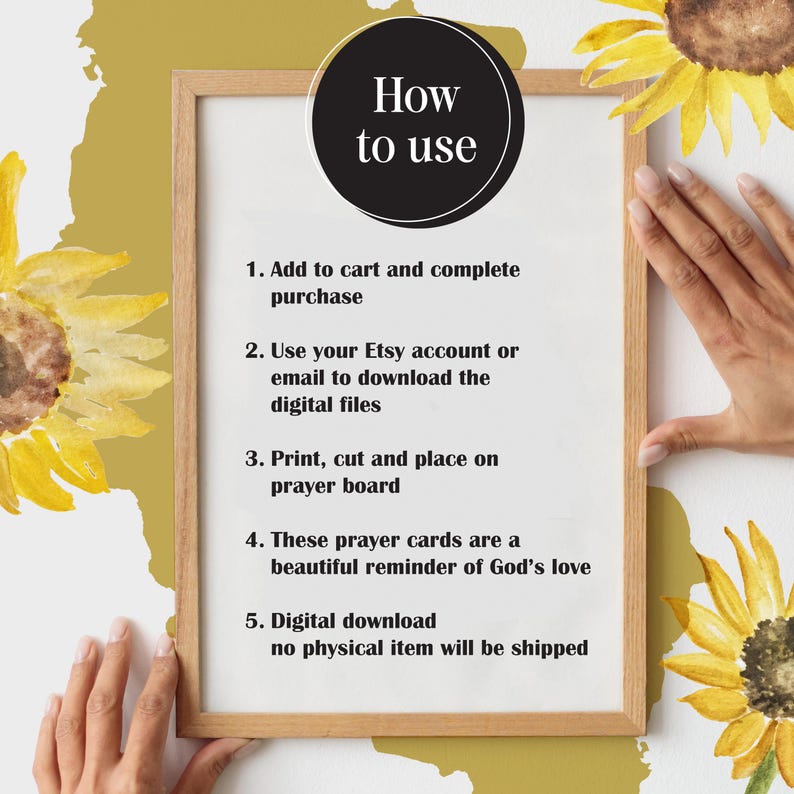 How to use

1. Add to cart and complete purchase

2. Use your Etsy account or email to download the digital files

3. Print, cut and place on prayer board

4. These prayer cards are a beautiful reminder of God's love

5. Digital download
no physical item will be shipped