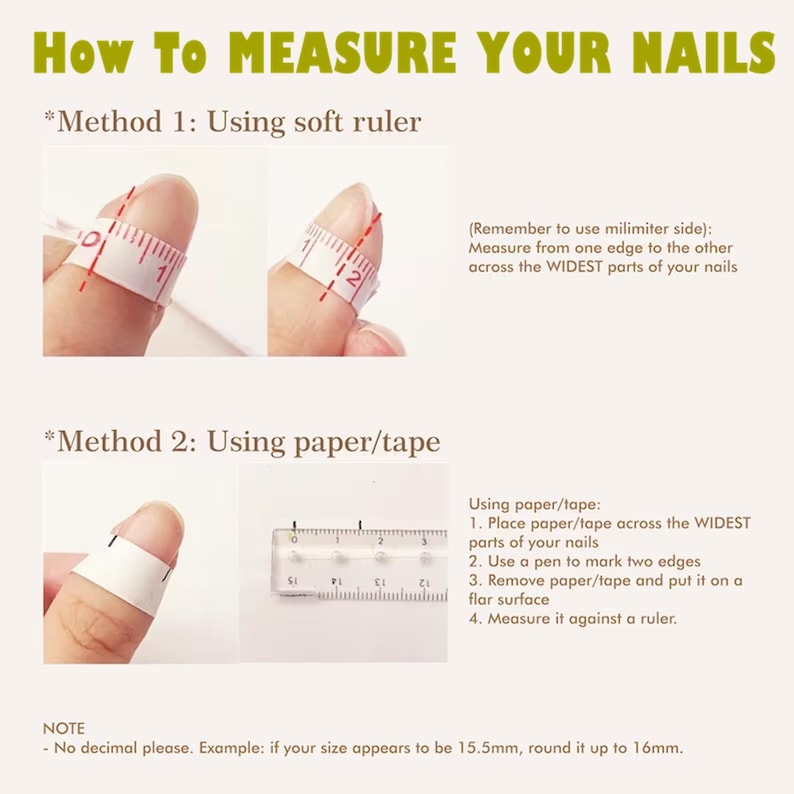 How To MEASURE YOUR NAILS

*Method 1: Using soft ruler

0 1

1 2

(Remember to use milimiter side): Measure from one edge to the other across the WIDEST parts of your nails

*Method 2: Using paper/tape

0 1 2 3

15 14 13 12

Using paper/tape:
1. Place paper/tape across the WIDEST parts of your nails
2. Use a pen to mark two edges
3. Remove paper/tape and put it on a flar surface
4. Measure it against a ruler.

NOTE
- No decimal please. Example: if your size appears to be 15.5mm, round it up to 16mm.