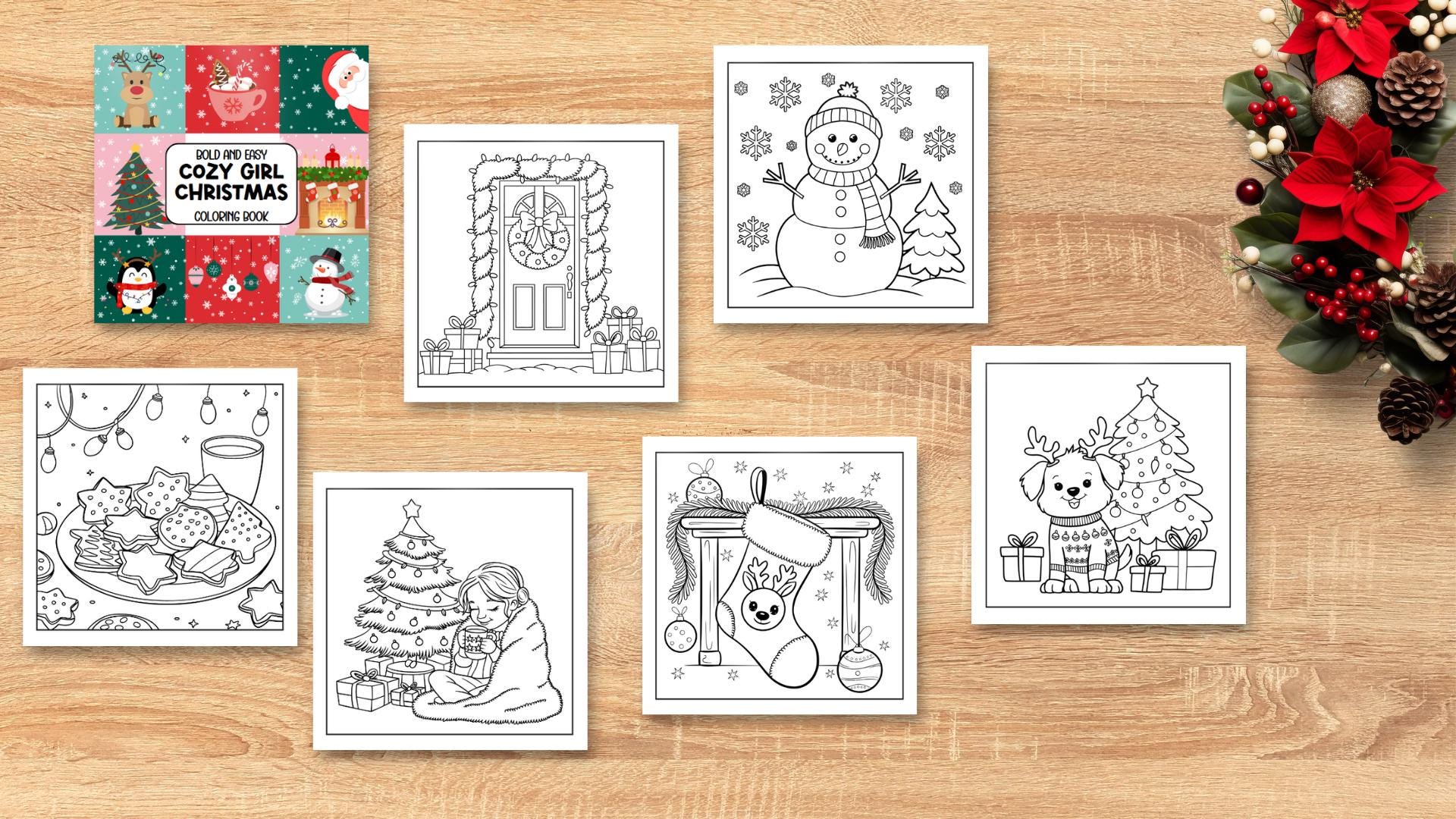 BOLD AND EASY
COZY GIRL CHRISTMAS
COLORING BOOK