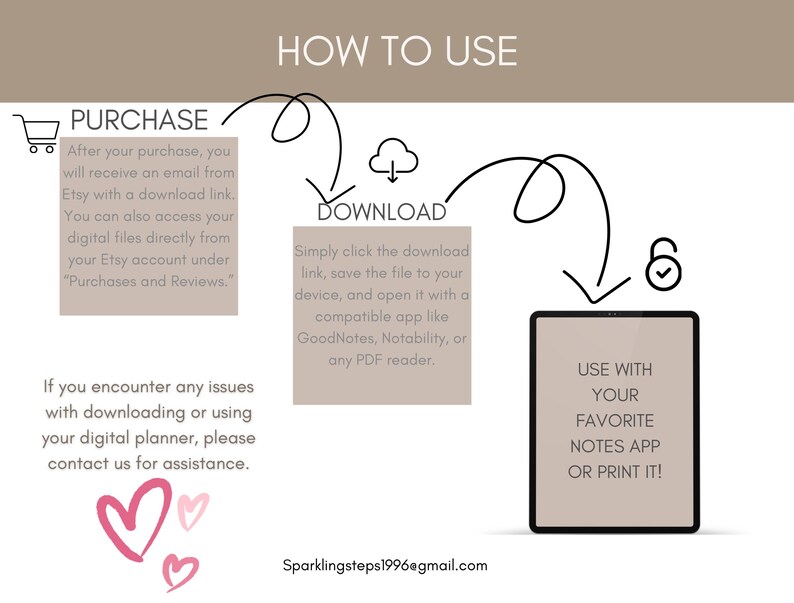 HOW TO USE

PURCHASE

After your purchase, you will receive an email from Etsy with a download link. You can also access your digital files directly from your Etsy account under "Purchases and Reviews."

DOWNLOAD

Simply click the download link, save the file to your device, and open it with a compatible app like GoodNotes, Notability, or any PDF reader.

USE WITH YOUR FAVORITE NOTES APP OR PRINT IT!

If you encounter any issues with downloading or using your digital planner, please contact us for assistance.

Sparklingsteps1996@gmail.com