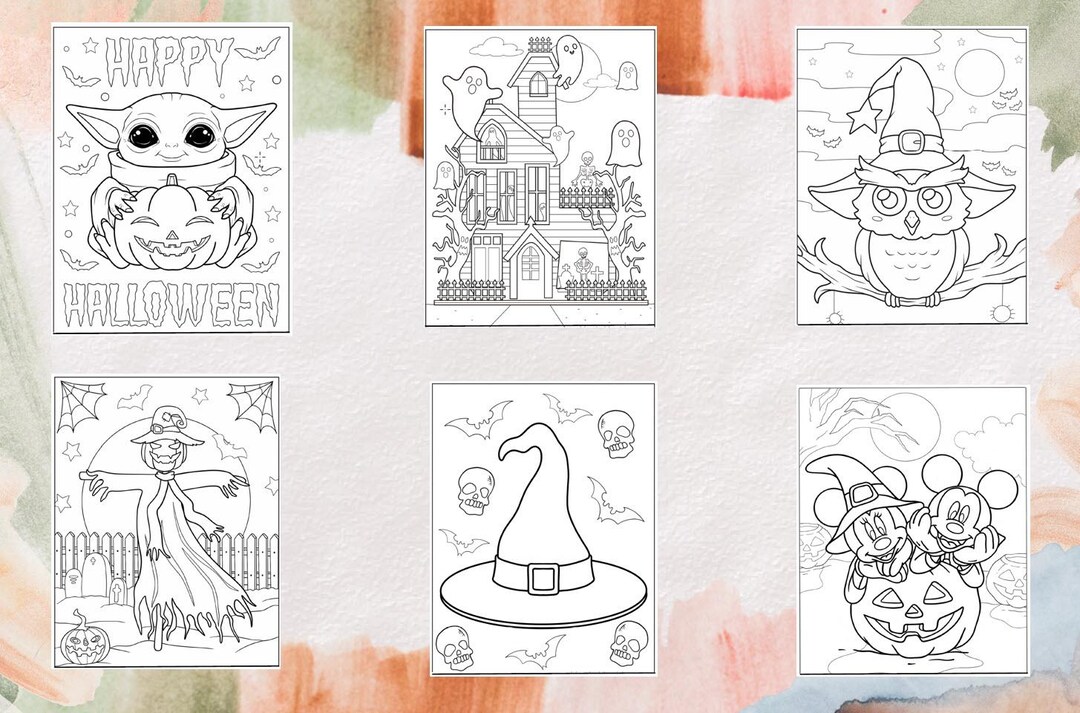 HAPPY
HALLOWEEN