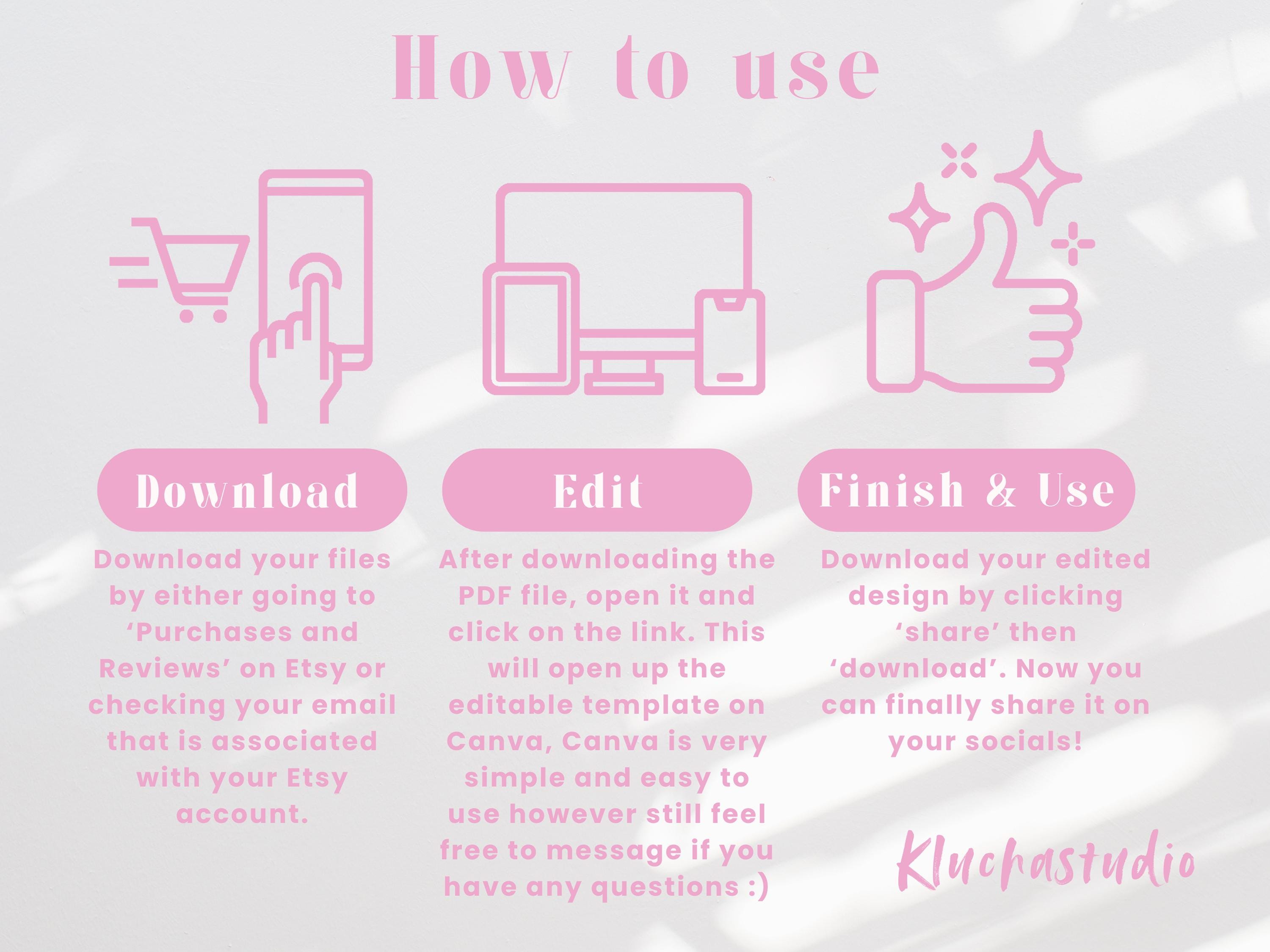 How to use

Download

Download your files by either going to ‘Purchases and Reviews’ on Etsy or checking your email that is associated with your Etsy account.

Edit

After downloading the PDF file, open it and click on the link. This will open up the editable template on Canva, Canva is very simple and easy to use however still feel free to message if you have any questions :)

Finish & Use

Download your edited design by clicking ‘share’ then ‘download’. Now you can finally share it on your socials!

Kluchastudio