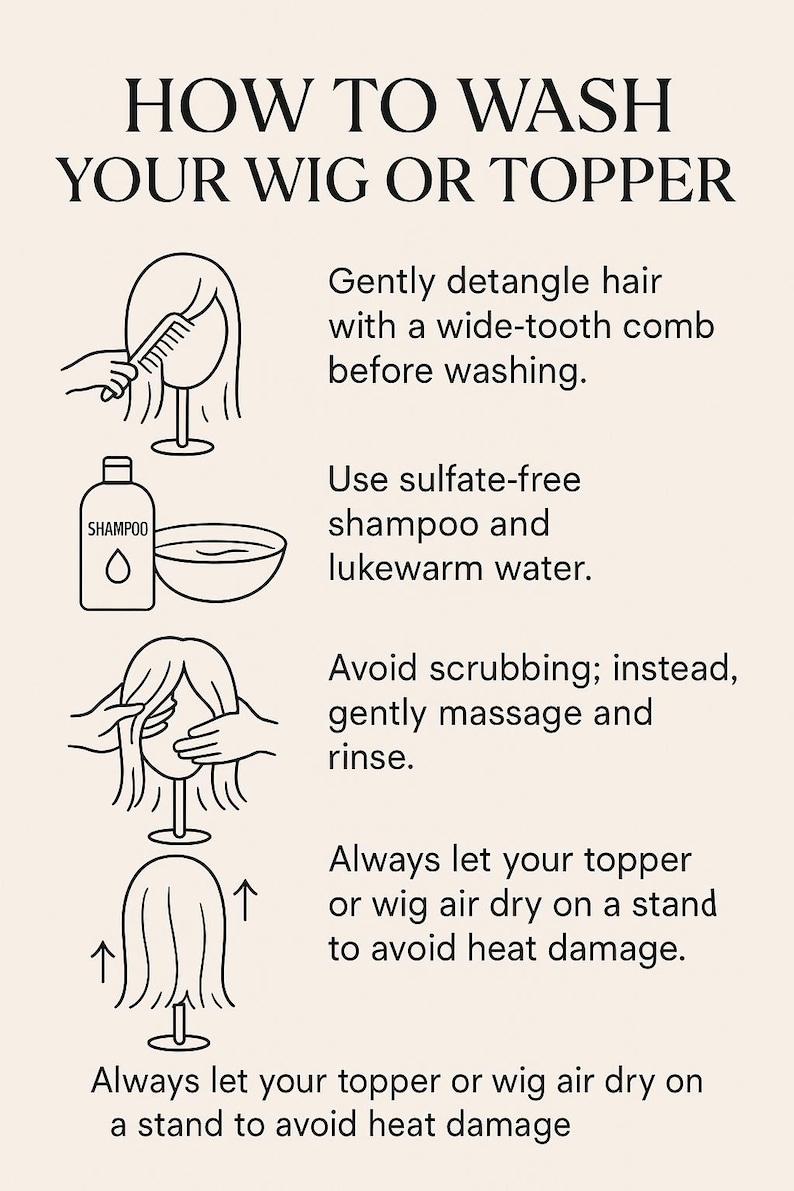 HOW TO WASH
YOUR WIG OR TOPPER

Gently detangle hair with a wide-tooth comb before washing.

SHAMPOO

Use sulfate-free shampoo and lukewarm water.

Avoid scrubbing; instead, gently massage and rinse.

Always let your topper or wig air dry on a stand to avoid heat damage.

Always let your topper or wig air dry on a stand to avoid heat damage