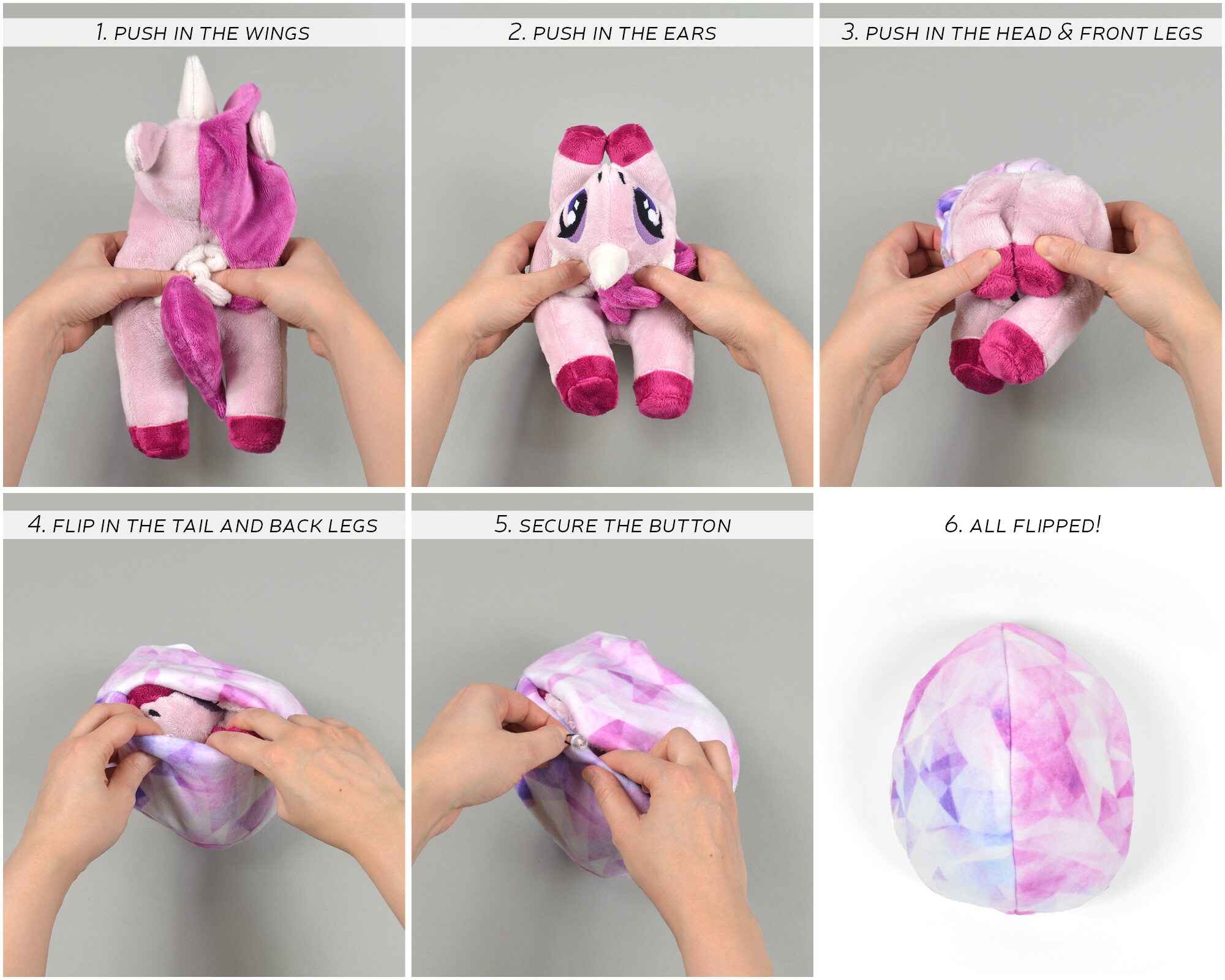 1. PUSH IN THE WINGS

2. PUSH IN THE EARS

3. PUSH IN THE HEAD & FRONT LEGS

4. FLIP IN THE TAIL AND BACK LEGS

5. SECURE THE BUTTON

6. ALL FLIPPED!