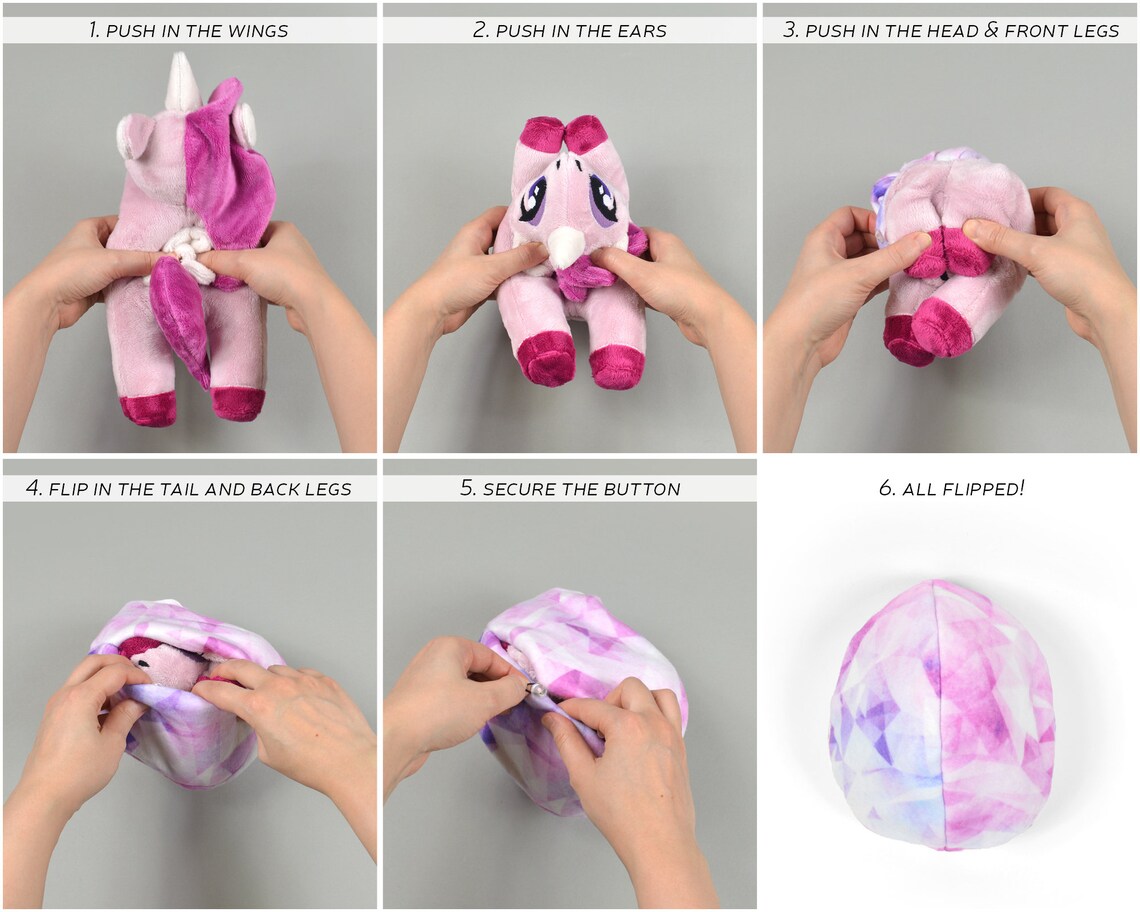 1. PUSH IN THE WINGS

2. PUSH IN THE EARS

3. PUSH IN THE HEAD & FRONT LEGS

4. FLIP IN THE TAIL AND BACK LEGS

5. SECURE THE BUTTON

6. ALL FLIPPED!