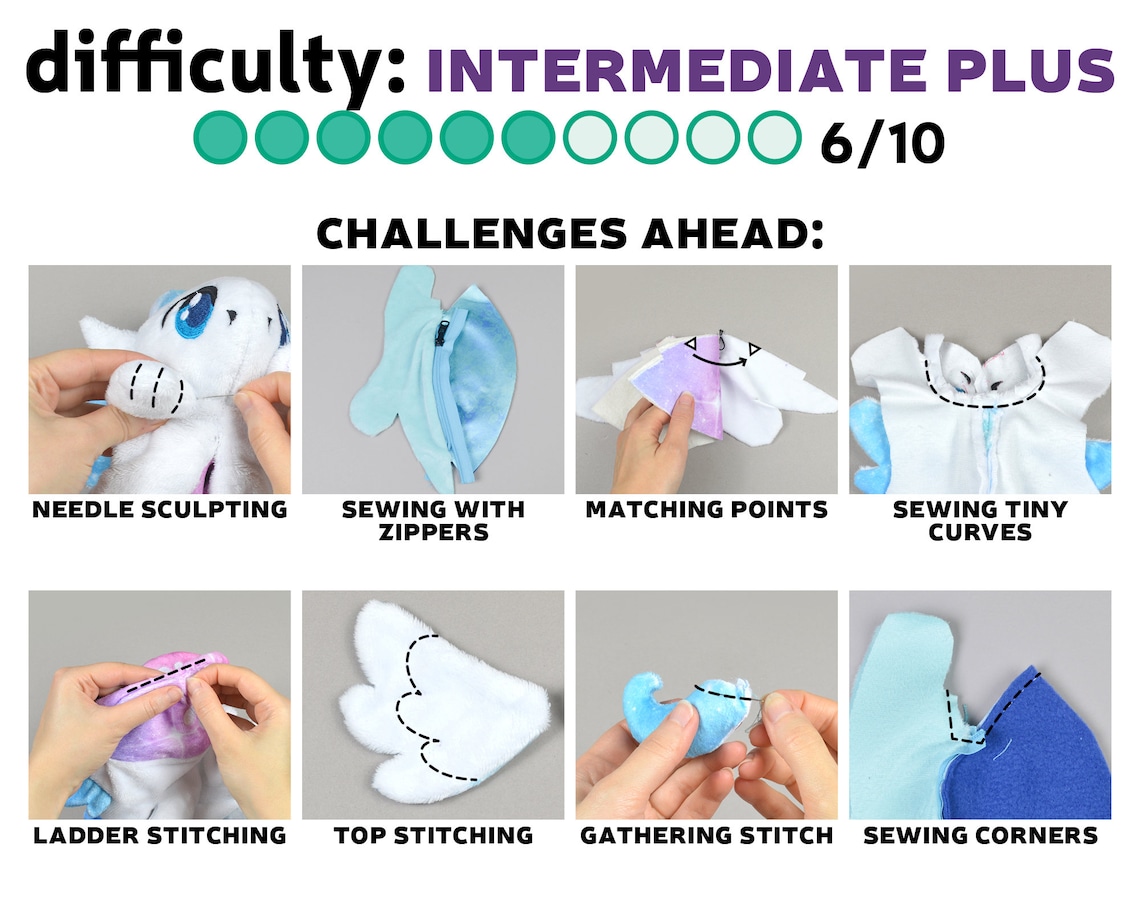 difficulty: INTERMEDIATE PLUS

6/10

CHALLENGES AHEAD:

NEEDLE SCULPTING

SEWING WITH ZIPPERS

MATCHING POINTS

SEWING TINY CURVES

LADDER STITCHING

TOP STITCHING

GATHERING STITCH

SEWING CORNERS