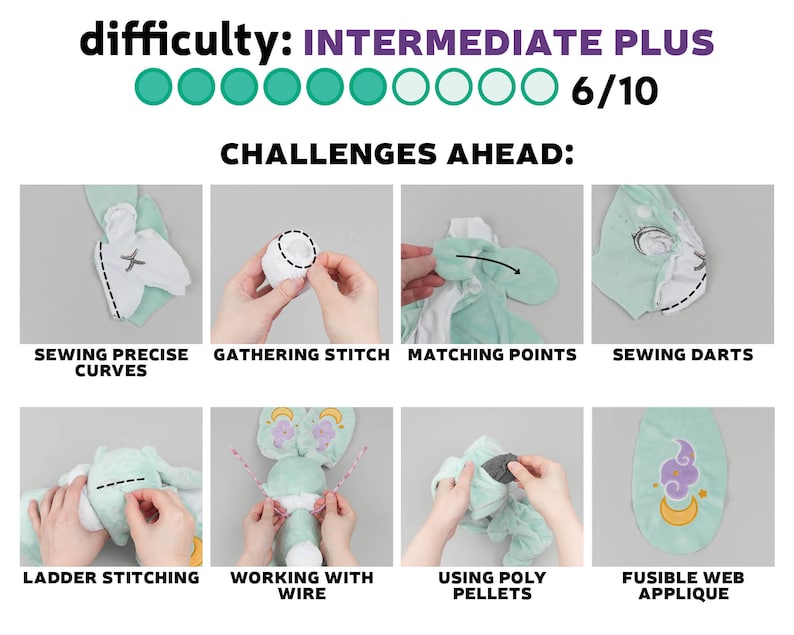 difficulty: INTERMEDIATE PLUS

6/10

CHALLENGES AHEAD:

SEWING PRECISE CURVES

GATHERING STITCH

MATCHING POINTS

SEWING DARTS

LADDER STITCHING

WORKING WITH WIRE

USING POLY PELLETS

FUSIBLE WEB APPLIQUE