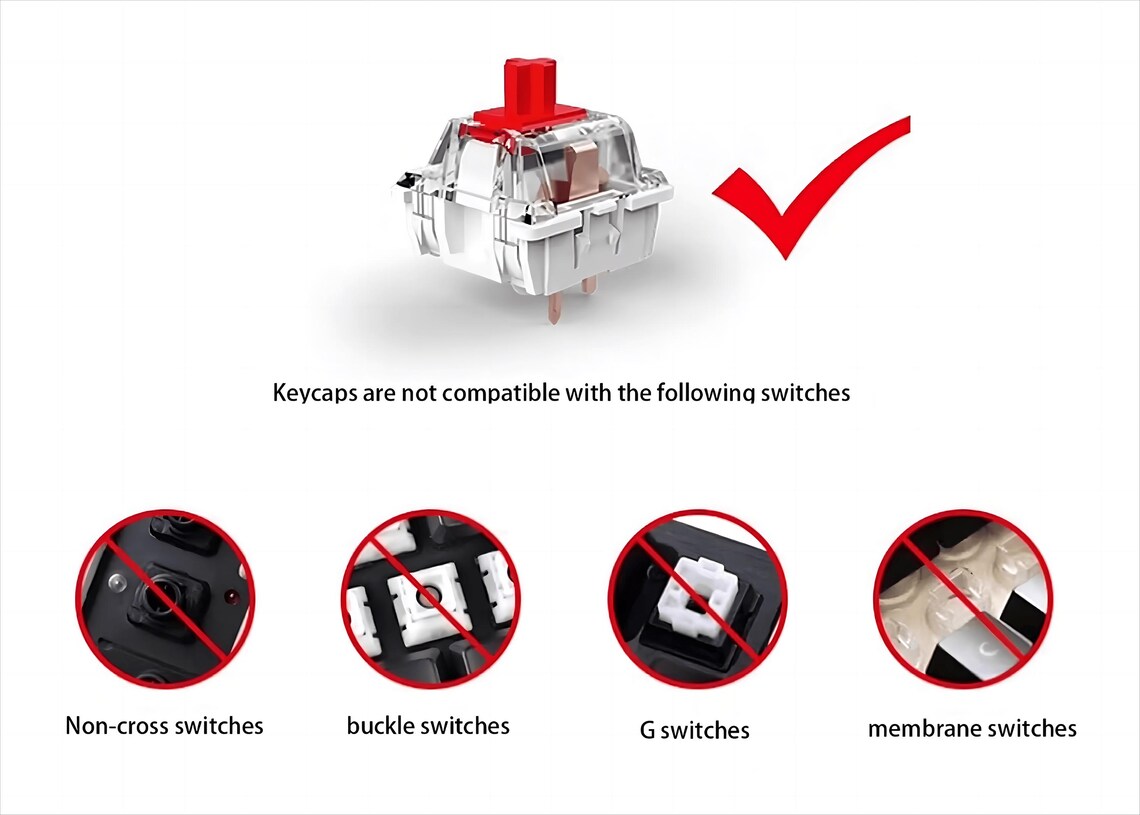 Keycaps are not compatible with the following switches

Non-cross switches

buckle switches

G switches

membrane switches