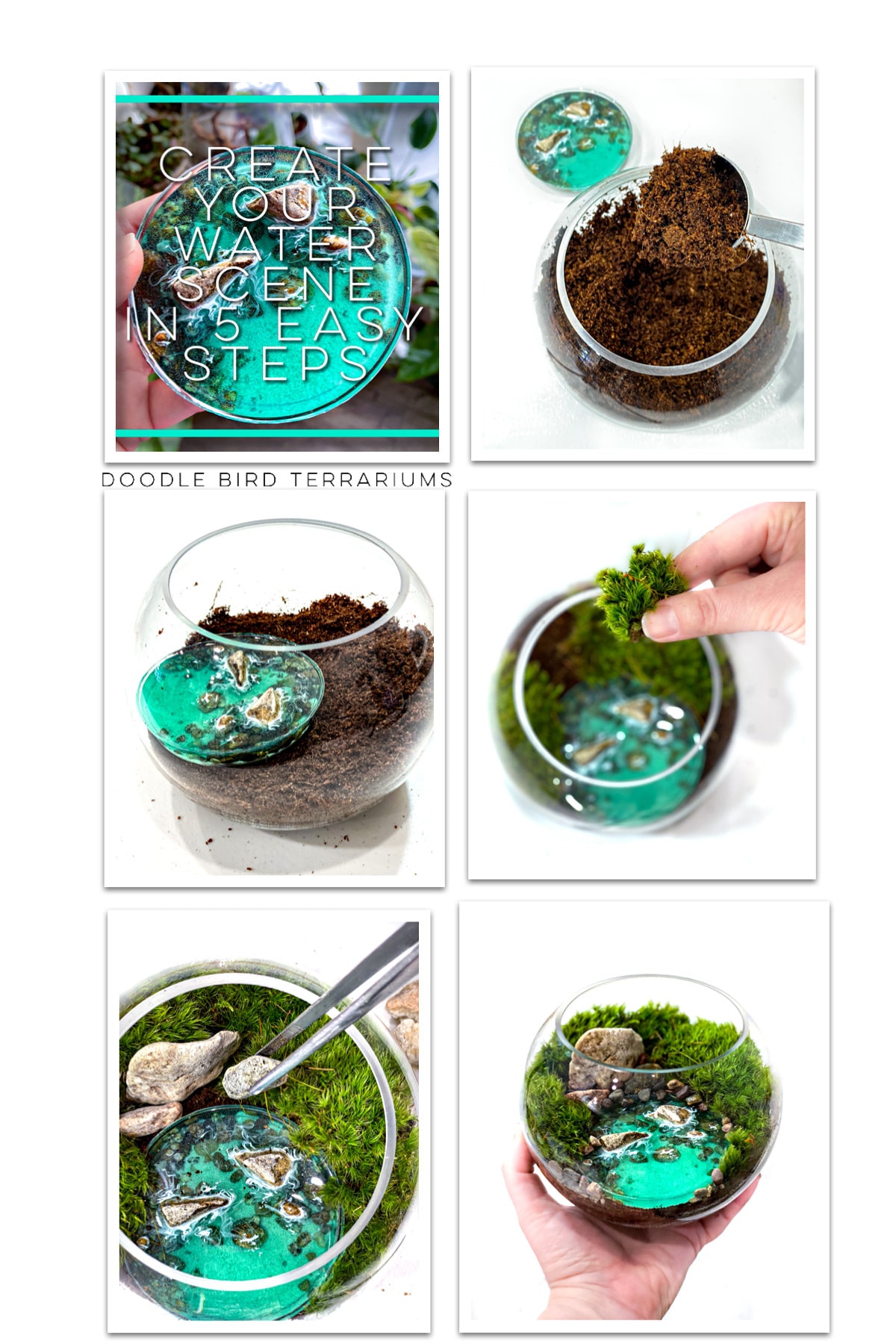 CREATE YOUR WATER SCENE IN 5 EASY STEPS

DOODLE BIRD TERRARIUMS