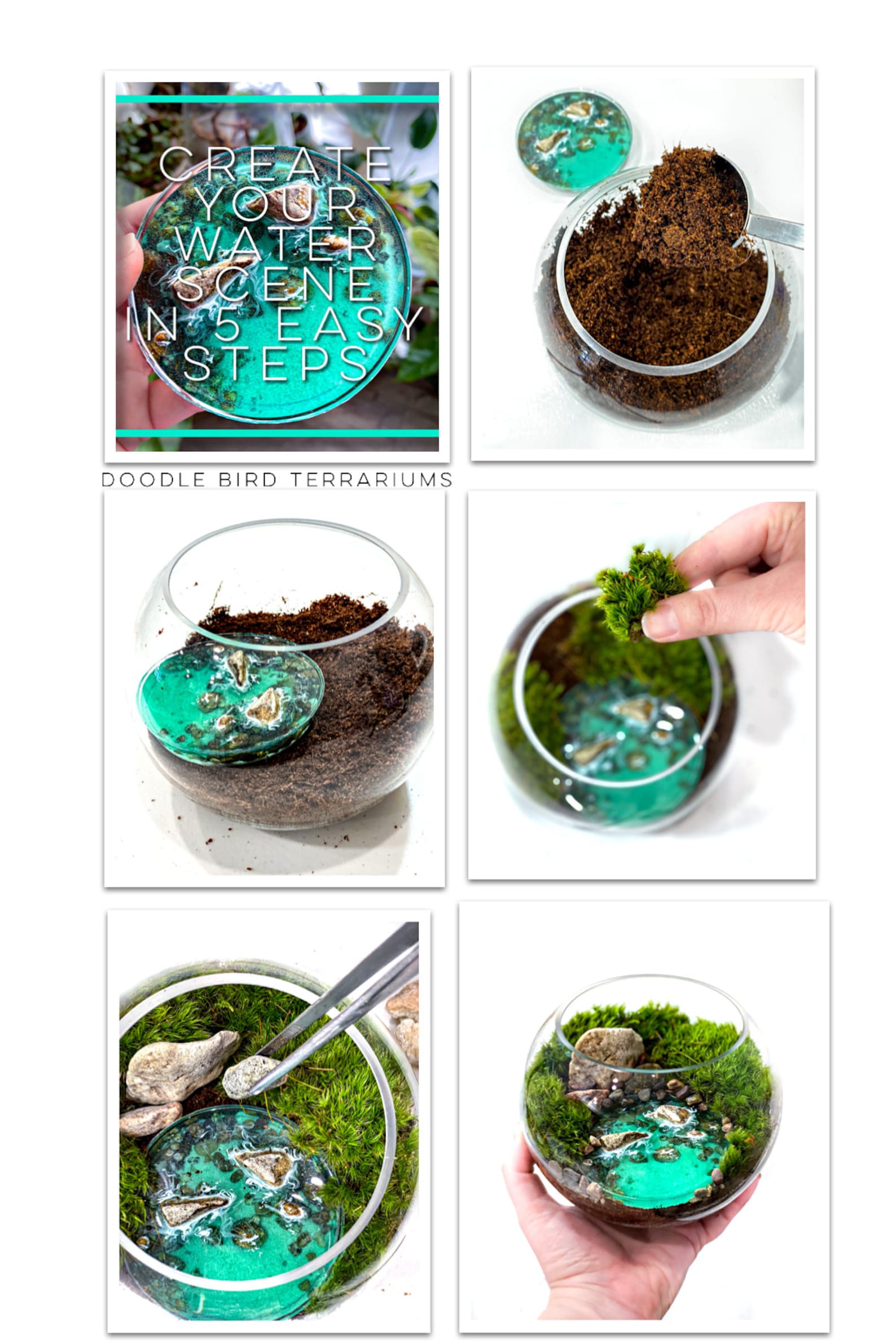 CREATE YOUR WATER SCENE IN 5 EASY STEPS

DOODLE BIRD TERRARIUMS