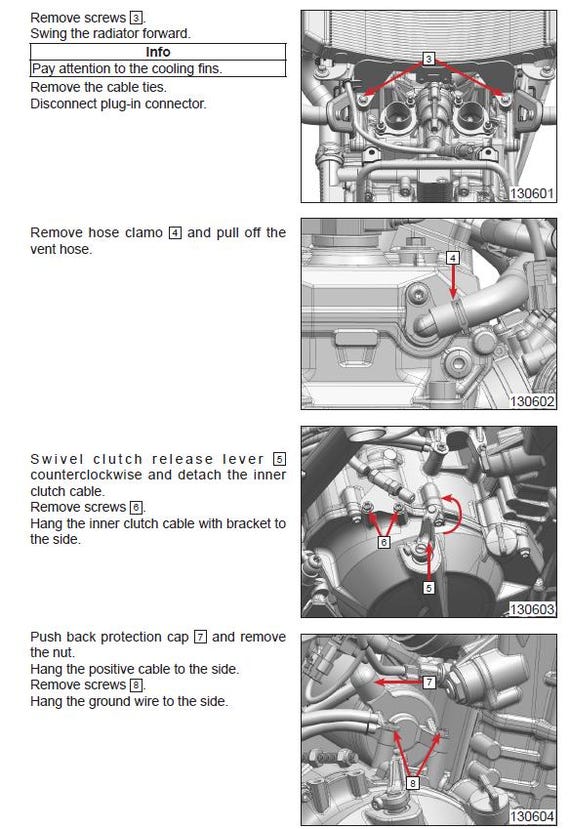 Remove screws 3.
Swing the radiator forward.

| Info |
|---|
| Pay attention to the cooling fins. |

Remove the cable ties.
Disconnect plug-in connector.

3

130601

Remove hose clamo 4 and pull off the vent hose.

4

130602

Swivel clutch release lever 5 counterclockwise and detach the inner clutch cable.
Remove screws 6.
Hang the inner clutch cable with bracket to the side.

6

5

130603

Push back protection cap 7 and remove the nut.
Hang the positive cable to the side.
Remove screws 8.
Hang the ground wire to the side.

7

8

130604