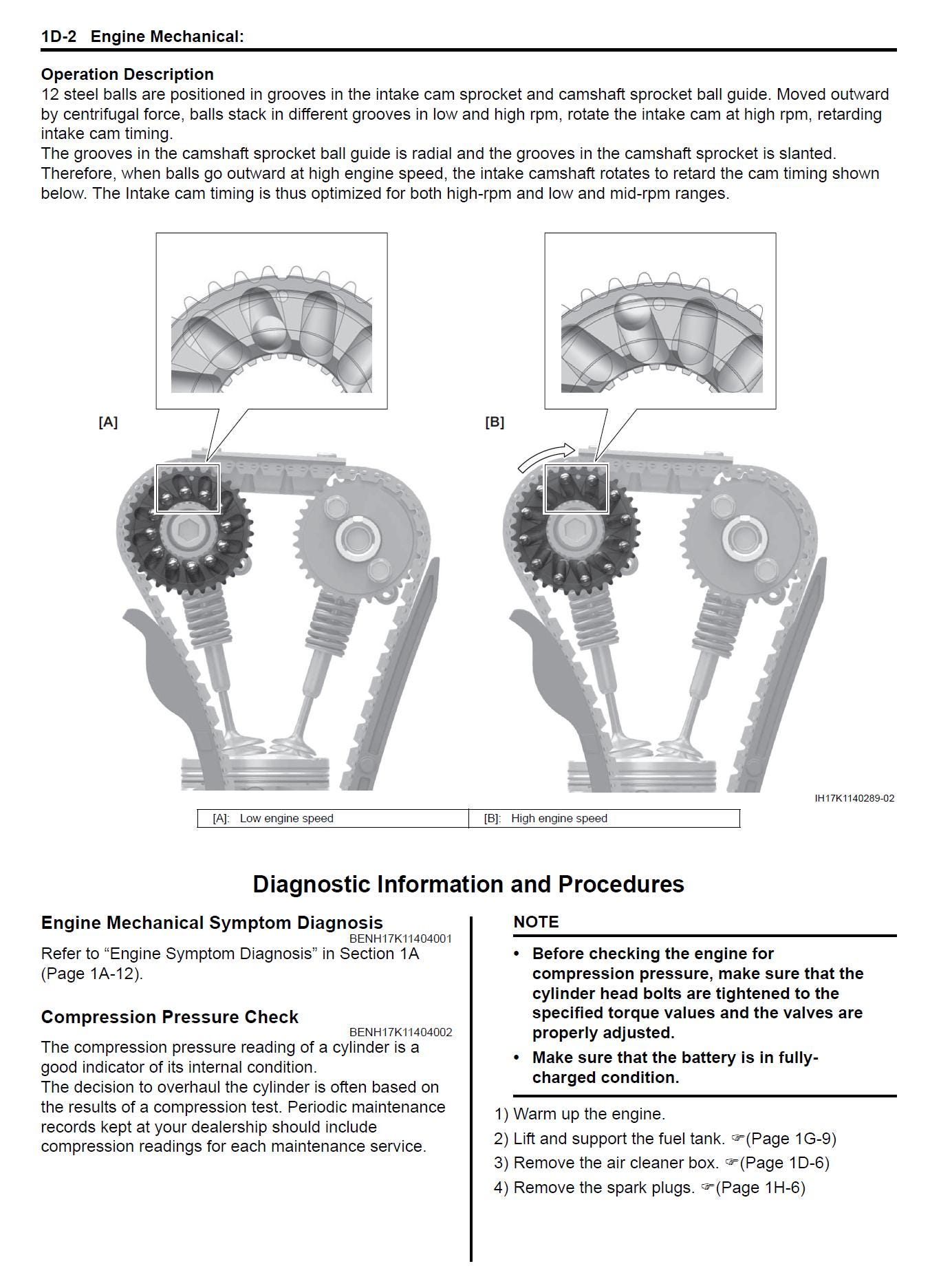 1D-2 Engine Mechanical:

Operation Description
12 steel balls are positioned in grooves in the intake cam sprocket and camshaft sprocket ball guide. Moved outward by centrifugal force, balls stack in different grooves in low and high rpm, rotate the intake cam at high rpm, retarding intake cam timing.
The grooves in the camshaft sprocket ball guide is radial and the grooves in the camshaft sprocket is slanted. Therefore, when balls go outward at high engine speed, the intake camshaft rotates to retard the cam timing shown below. The Intake cam timing is thus optimized for both high-rpm and low and mid-rpm ranges.

[A]

[B]

IH17K1140289-02

| [A]: Low engine speed | [B]: High engine speed |
|---|---|

Diagnostic Information and Procedures

Engine Mechanical Symptom Diagnosis
BENH17K11404001
Refer to “Engine Symptom Diagnosis” in Section 1A (Page 1A-12).

Compression Pressure Check
BENH17K11404002
The compression pressure reading of a cylinder is a good indicator of its internal condition.
The decision to overhaul the cylinder is often based on the results of a compression test. Periodic maintenance records kept at your dealership should include compression readings for each maintenance service.

NOTE
• Before checking the engine for compression pressure, make sure that the cylinder head bolts are tightened to the specified torque values and the valves are properly adjusted.
• Make sure that the battery is in fully-charged condition.

1) Warm up the engine.
2) Lift and support the fuel tank. ☞(Page 1G-9)
3) Remove the air cleaner box. ☞(Page 1D-6)
4) Remove the spark plugs. ☞(Page 1H-6)