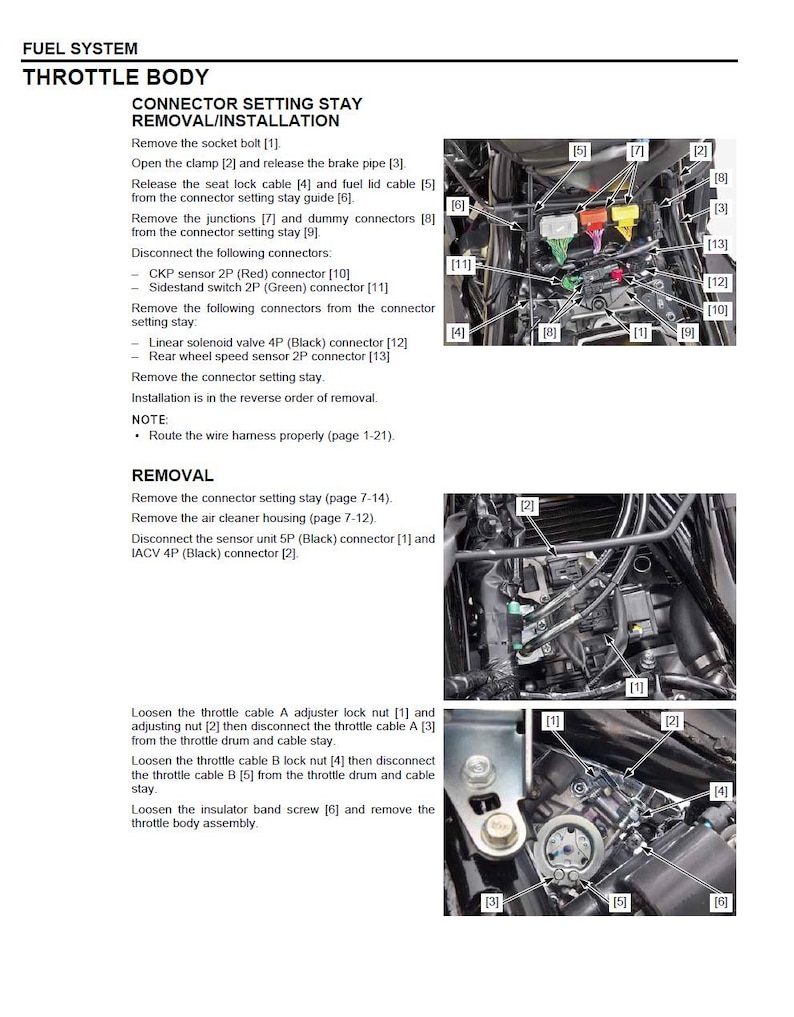 FUEL SYSTEM

THROTTLE BODY

CONNECTOR SETTING STAY REMOVAL/INSTALLATION

Remove the socket bolt [1].

Open the clamp [2] and release the brake pipe [3].

Release the seat lock cable [4] and fuel lid cable [5] from the connector setting stay guide [6].

Remove the junctions [7] and dummy connectors [8] from the connector setting stay [9].

Disconnect the following connectors:

– CKP sensor 2P (Red) connector [10]
– Sidestand switch 2P (Green) connector [11]

Remove the following connectors from the connector setting stay:

– Linear solenoid valve 4P (Black) connector [12]
– Rear wheel speed sensor 2P connector [13]

Remove the connector setting stay.

Installation is in the reverse order of removal.

NOTE:
• Route the wire harness properly (page 1-21).

[5] [7] [2] [8] [6] [3] [13] [11] [12] [10] [4] [8] [1] [9]

REMOVAL

Remove the connector setting stay (page 7-14).

Remove the air cleaner housing (page 7-12).

Disconnect the sensor unit 5P (Black) connector [1] and IACV 4P (Black) connector [2].

[2] [1]

Loosen the throttle cable A adjuster lock nut [1] and adjusting nut [2] then disconnect the throttle cable A [3] from the throttle drum and cable stay.

Loosen the throttle cable B lock nut [4] then disconnect the throttle cable B [5] from the throttle drum and cable stay.

Loosen the insulator band screw [6] and remove the throttle body assembly.

[1] [2] [4] [3] [5] [6]