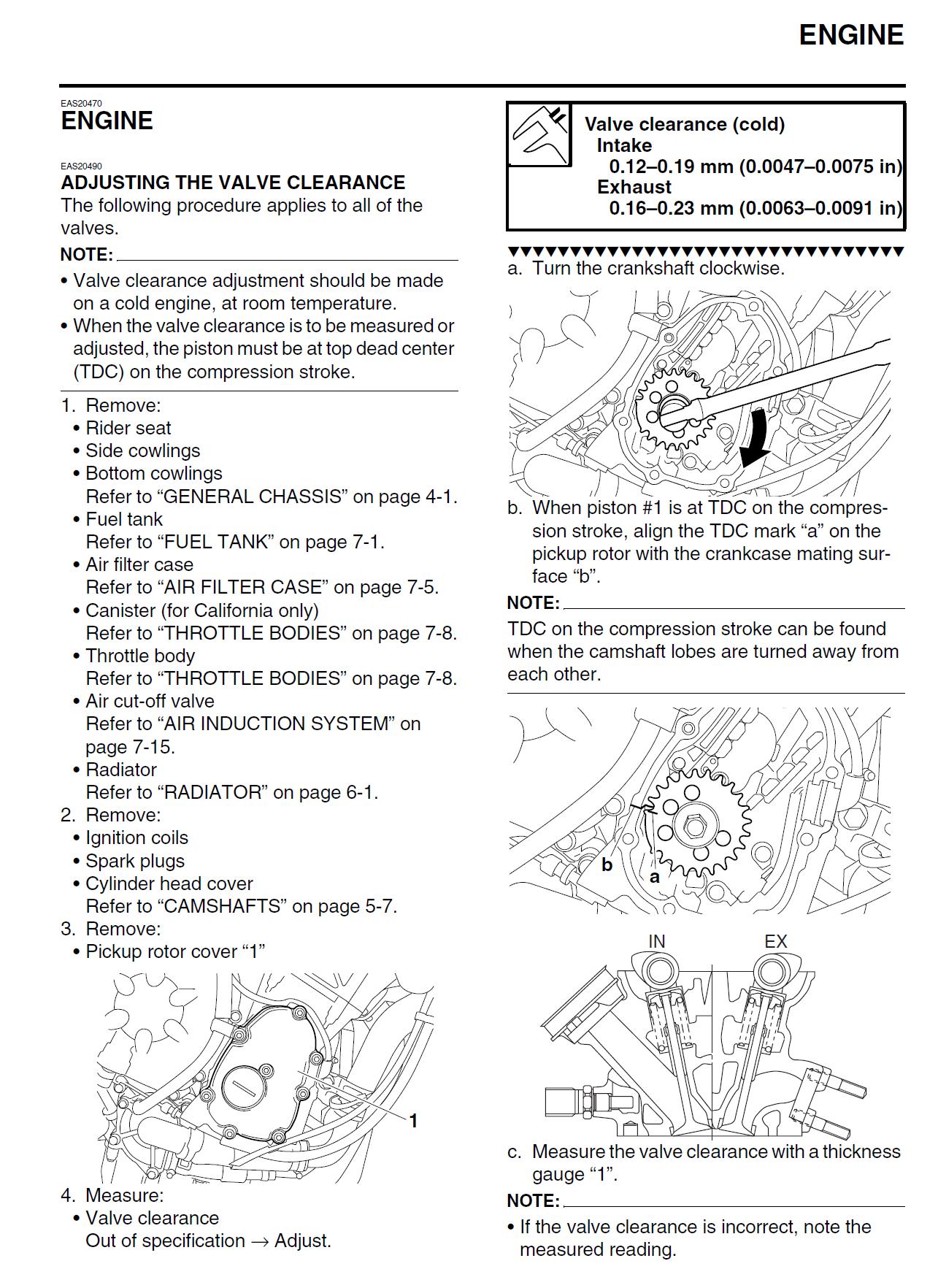 ENGINE

EAS20470
ENGINE

EAS20490
ADJUSTING THE VALVE CLEARANCE
The following procedure applies to all of the valves.

NOTE:
• Valve clearance adjustment should be made on a cold engine, at room temperature.
• When the valve clearance is to be measured or adjusted, the piston must be at top dead center (TDC) on the compression stroke.

1. Remove:
• Rider seat
• Side cowlings
• Bottom cowlings
Refer to “GENERAL CHASSIS” on page 4-1.
• Fuel tank
Refer to “FUEL TANK” on page 7-1.
• Air filter case
Refer to “AIR FILTER CASE” on page 7-5.
• Canister (for California only)
Refer to “THROTTLE BODIES” on page 7-8.
• Throttle body
Refer to “THROTTLE BODIES” on page 7-8.
• Air cut-off valve
Refer to “AIR INDUCTION SYSTEM” on page 7-15.
• Radiator
Refer to “RADIATOR” on page 6-1.
2. Remove:
• Ignition coils
• Spark plugs
• Cylinder head cover
Refer to “CAMSHAFTS” on page 5-7.
3. Remove:
• Pickup rotor cover “1”

1

4. Measure:
• Valve clearance
Out of specification → Adjust.

Valve clearance (cold)
Intake
0.12–0.19 mm (0.0047–0.0075 in)
Exhaust
0.16–0.23 mm (0.0063–0.0091 in)

a. Turn the crankshaft clockwise.

b. When piston #1 is at TDC on the compression stroke, align the TDC mark “a” on the pickup rotor with the crankcase mating surface “b”.

NOTE:
TDC on the compression stroke can be found when the camshaft lobes are turned away from each other.

b
a

IN
EX

c. Measure the valve clearance with a thickness gauge “1”.

NOTE:
• If the valve clearance is incorrect, note the measured reading.