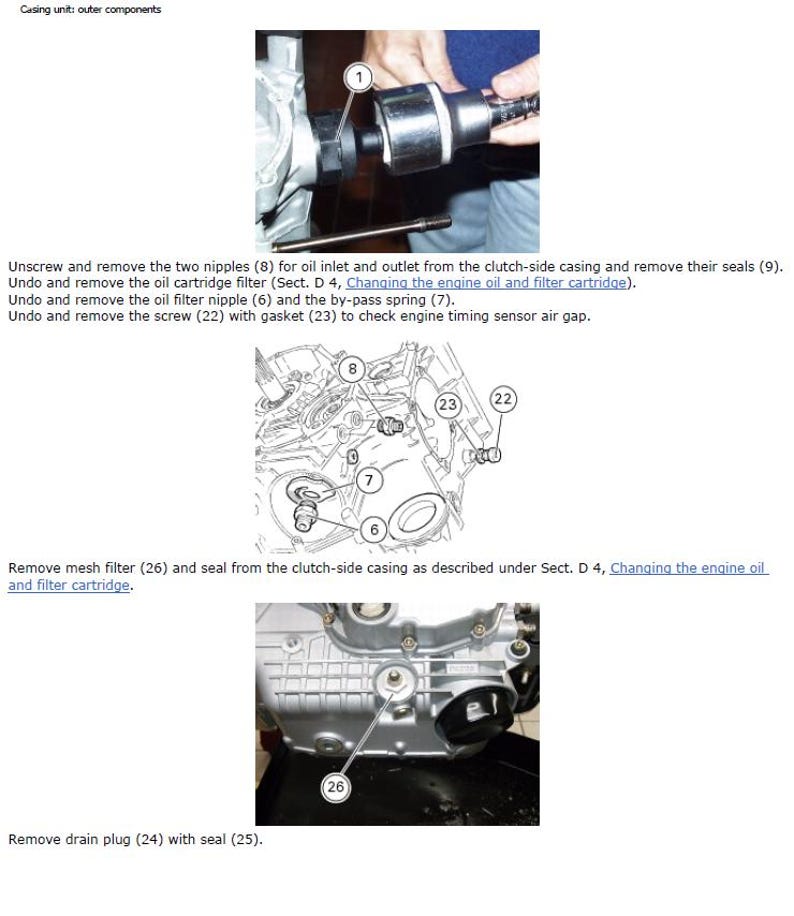 Casing unit: outer components

1

Unscrew and remove the two nipples (8) for oil inlet and outlet from the clutch-side casing and remove their seals (9).
Undo and remove the oil cartridge filter (Sect. D 4, Changing the engine oil and filter cartridge).
Undo and remove the oil filter nipple (6) and the by-pass spring (7).
Undo and remove the screw (22) with gasket (23) to check engine timing sensor air gap.

8
23
22
7
6

Remove mesh filter (26) and seal from the clutch-side casing as described under Sect. D 4, Changing the engine oil and filter cartridge.

26

Remove drain plug (24) with seal (25).