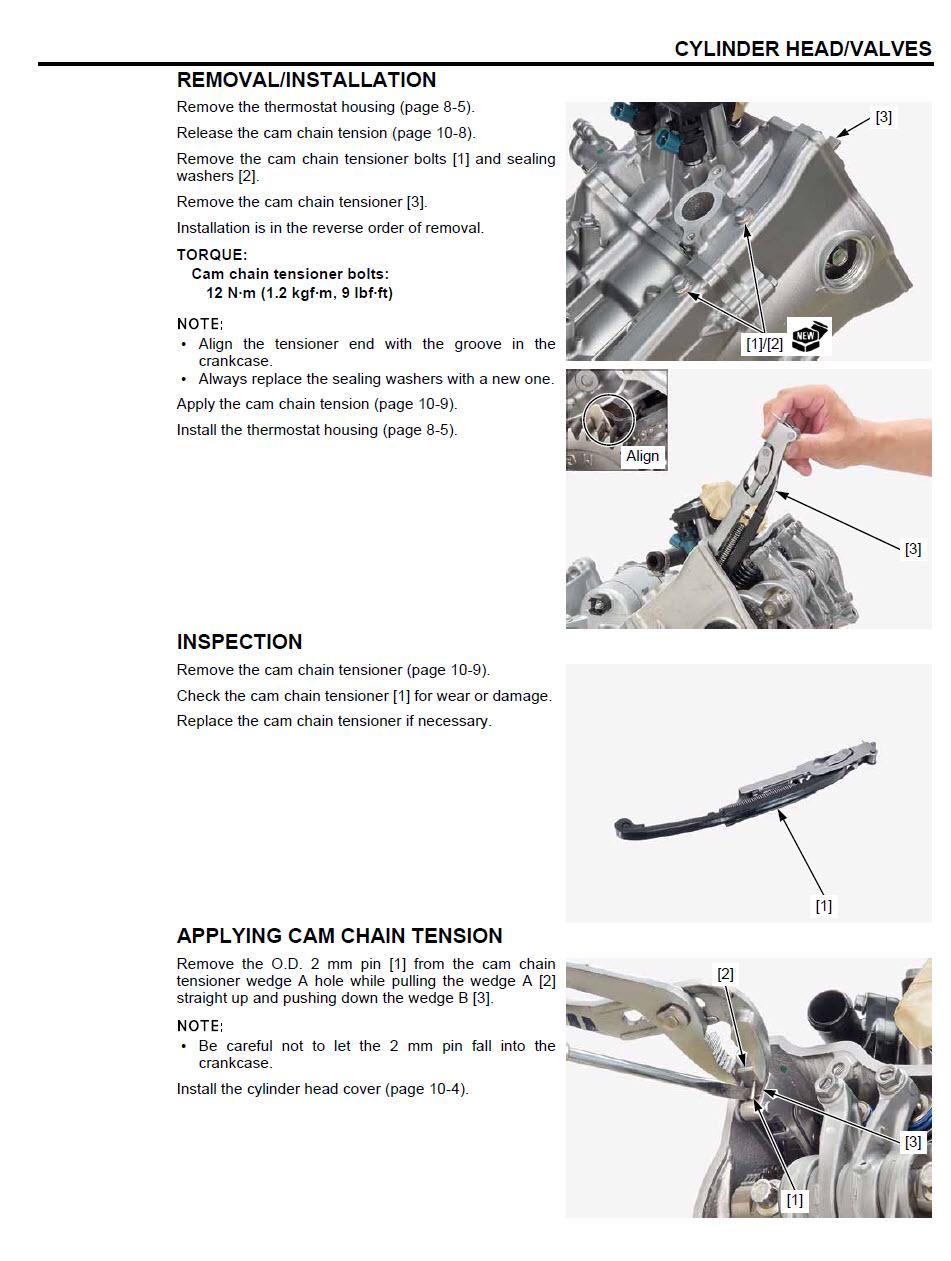 CYLINDER HEAD/VALVES

REMOVAL/INSTALLATION

Remove the thermostat housing (page 8-5).

Release the cam chain tension (page 10-8).

Remove the cam chain tensioner bolts [1] and sealing washers [2].

Remove the cam chain tensioner [3].

Installation is in the reverse order of removal.

TORQUE:
Cam chain tensioner bolts:
12 N·m (1.2 kgf·m, 9 lbf·ft)

NOTE:
• Align the tensioner end with the groove in the crankcase.
• Always replace the sealing washers with a new one.

Apply the cam chain tension (page 10-9).

Install the thermostat housing (page 8-5).

[3]

[1]/[2]

NEW

Align

[3]

INSPECTION

Remove the cam chain tensioner (page 10-9).

Check the cam chain tensioner [1] for wear or damage.

Replace the cam chain tensioner if necessary.

[1]

APPLYING CAM CHAIN TENSION

Remove the O.D. 2 mm pin [1] from the cam chain tensioner wedge A hole while pulling the wedge A [2] straight up and pushing down the wedge B [3].

NOTE:
• Be careful not to let the 2 mm pin fall into the crankcase.

Install the cylinder head cover (page 10-4).

[2]

[3]

[1]